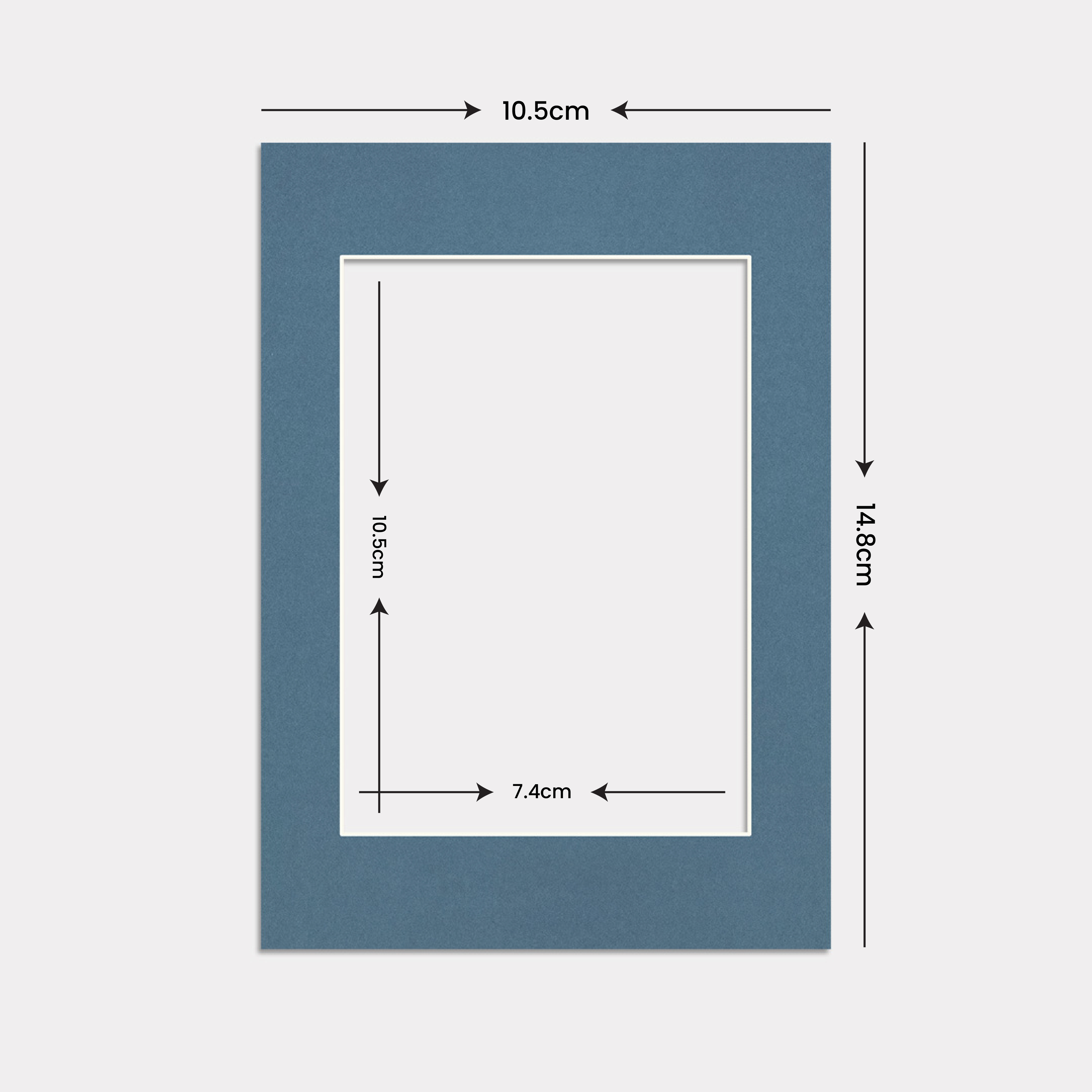 10.5cm

14.8cm

10.5cm

7.4cm