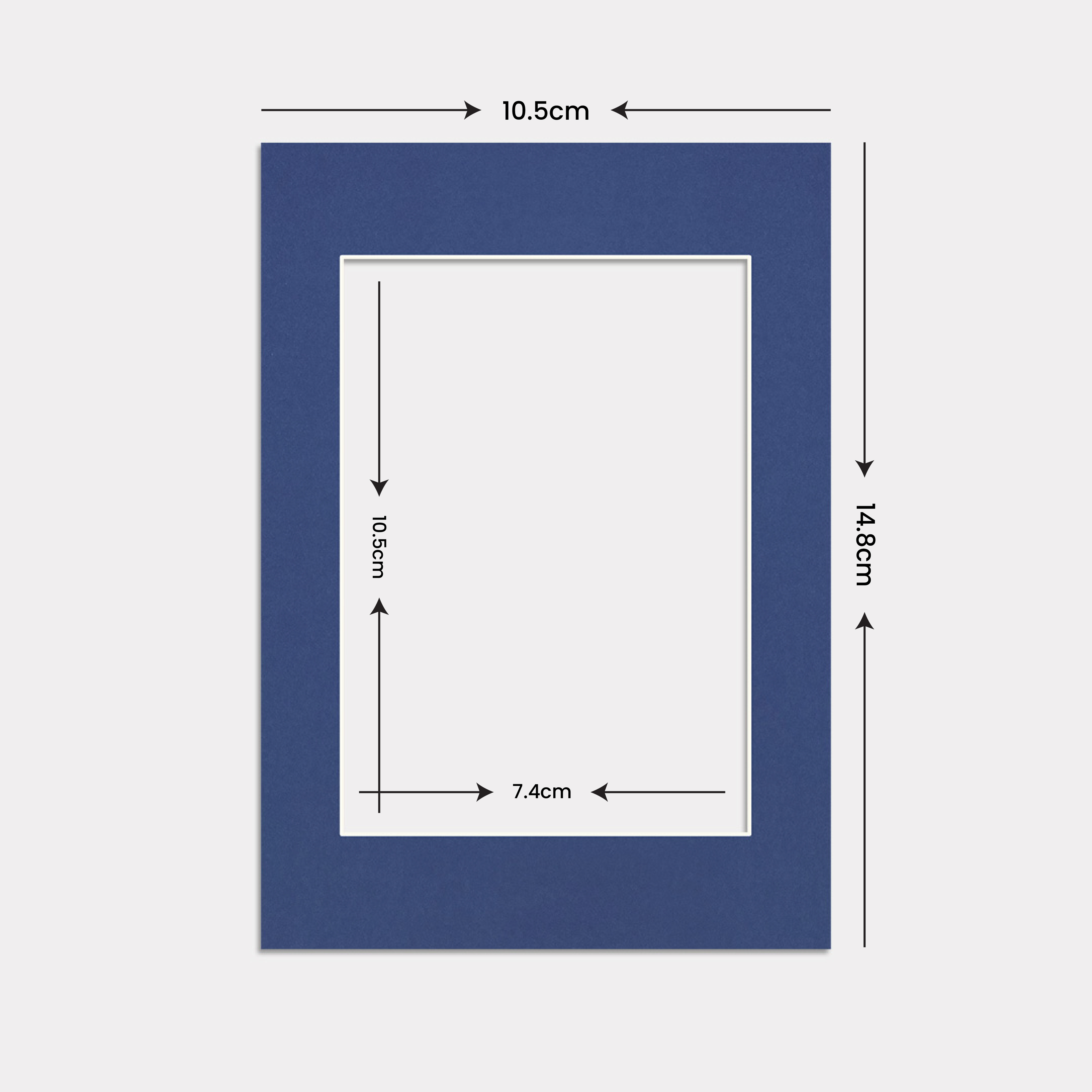 10.5cm

14.8cm

10.5cm

7.4cm