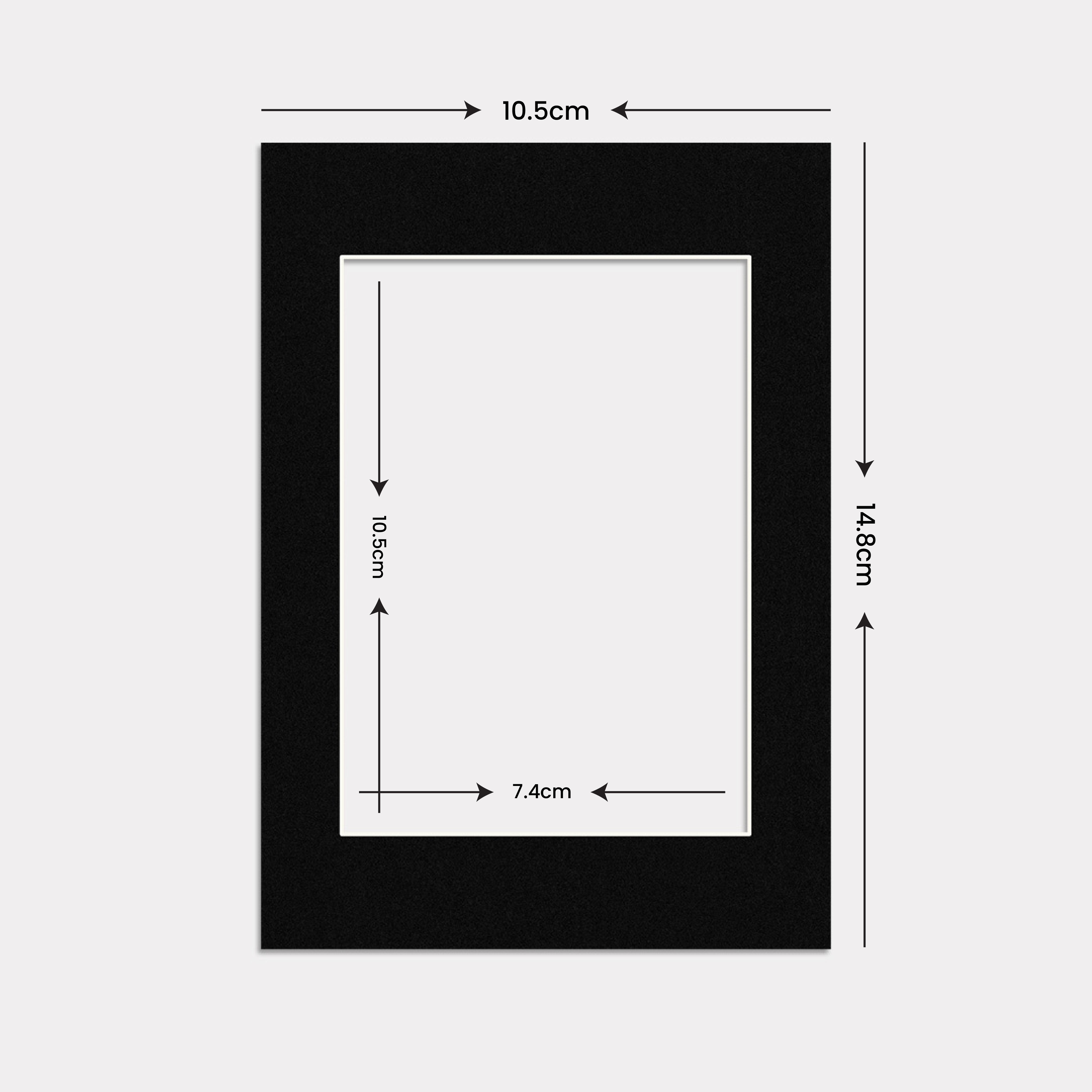 10.5cm

14.8cm

10.5cm

7.4cm