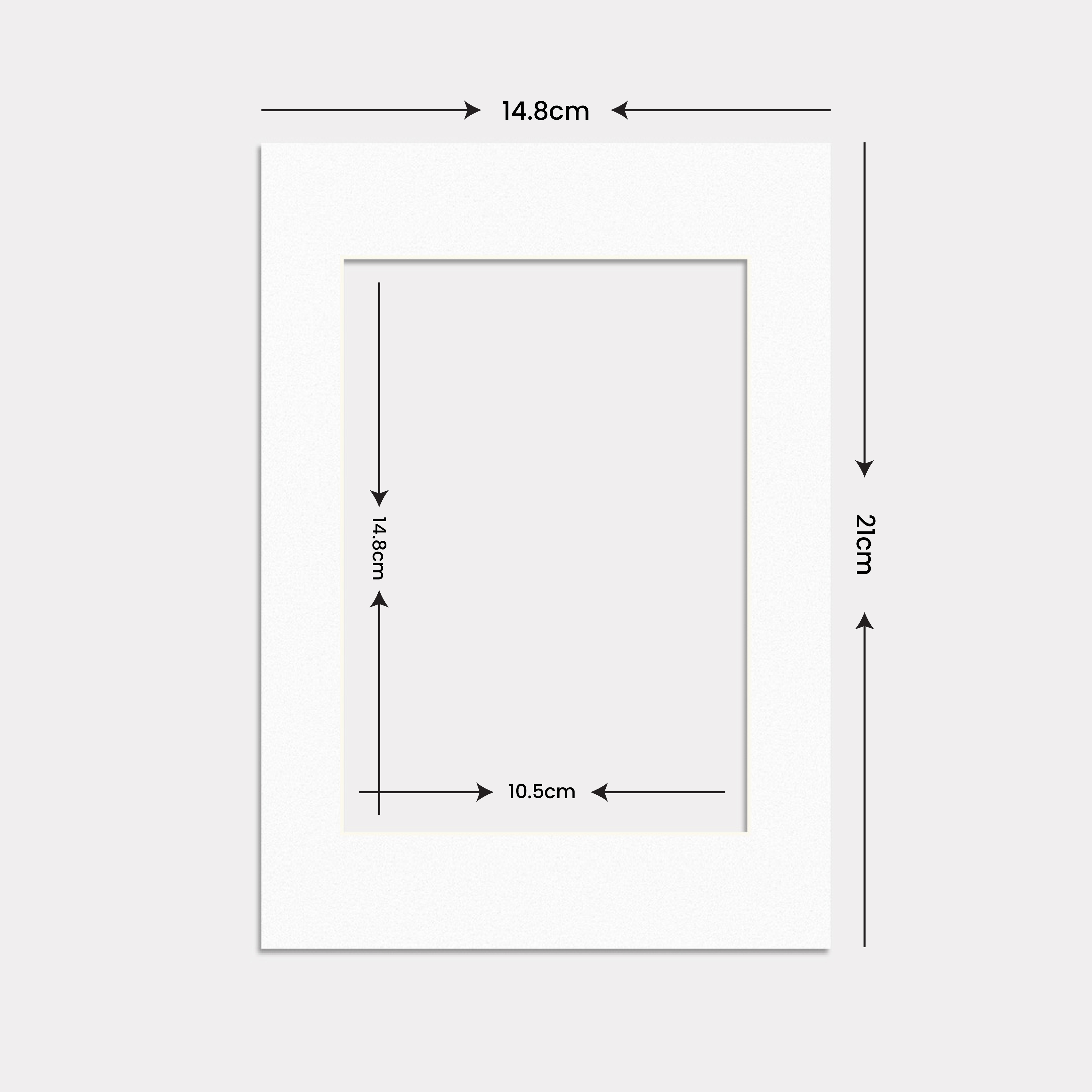 14.8cm

21cm

14.8cm

10.5cm