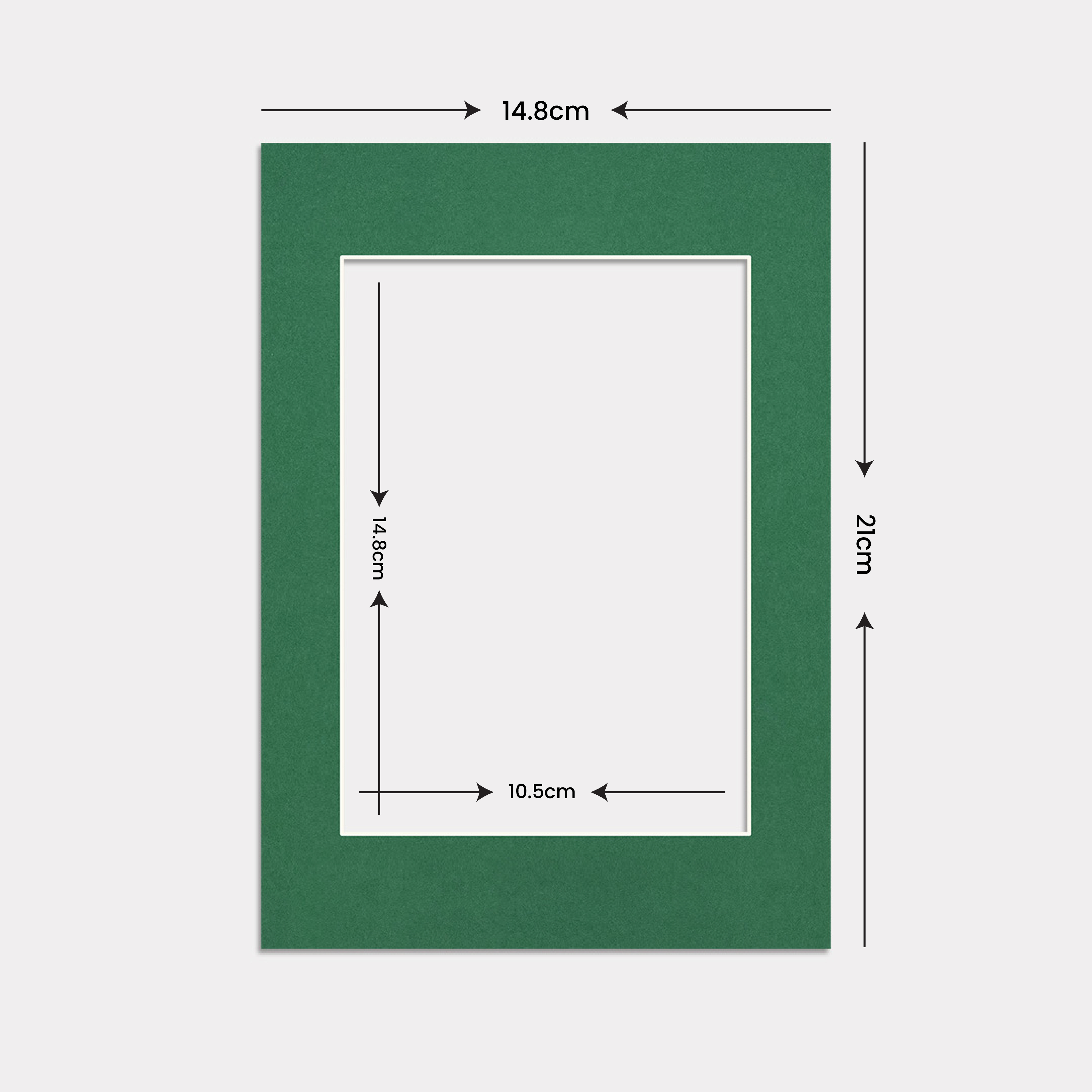 14.8cm

21cm

14.8cm

10.5cm