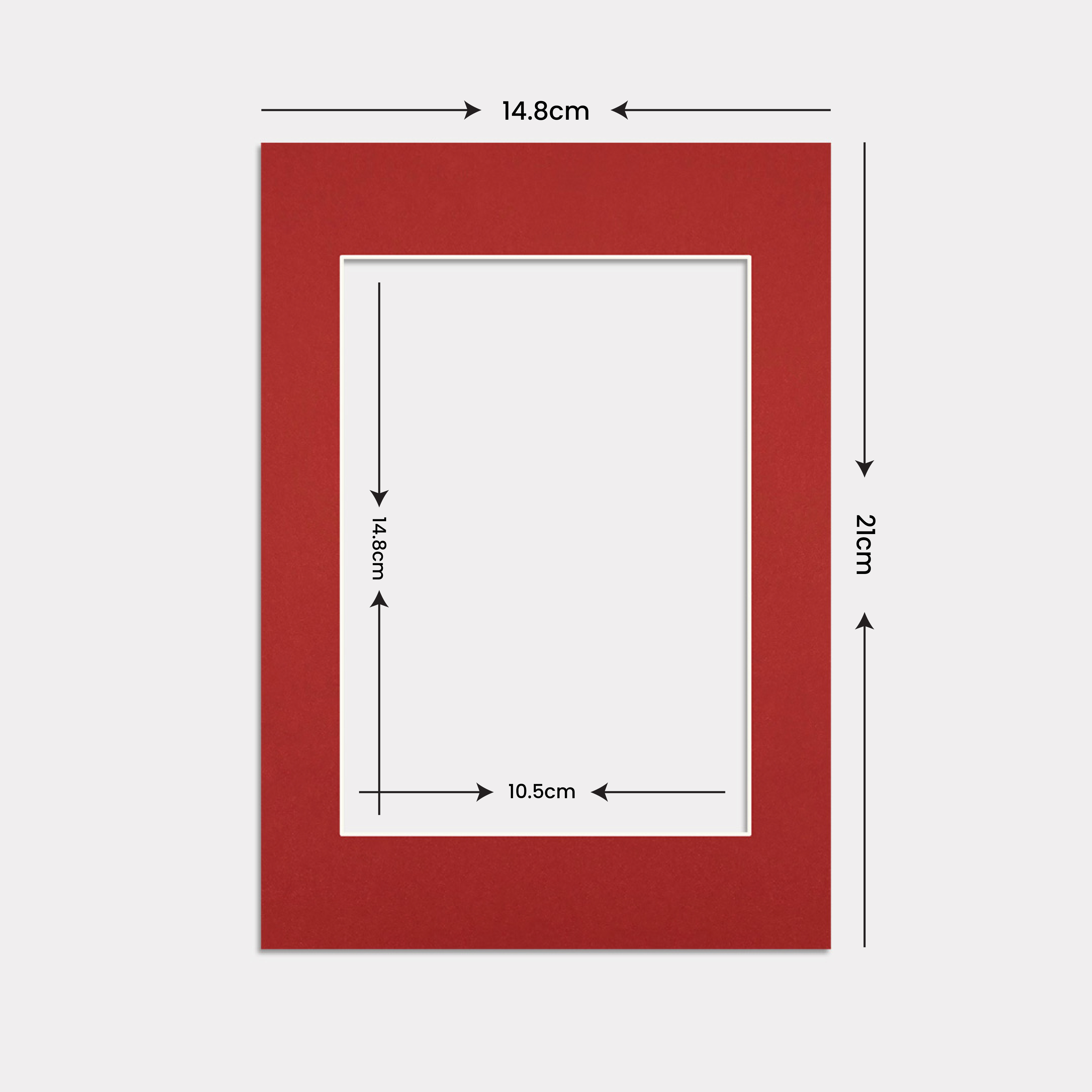 14.8cm

21cm

14.8cm

10.5cm