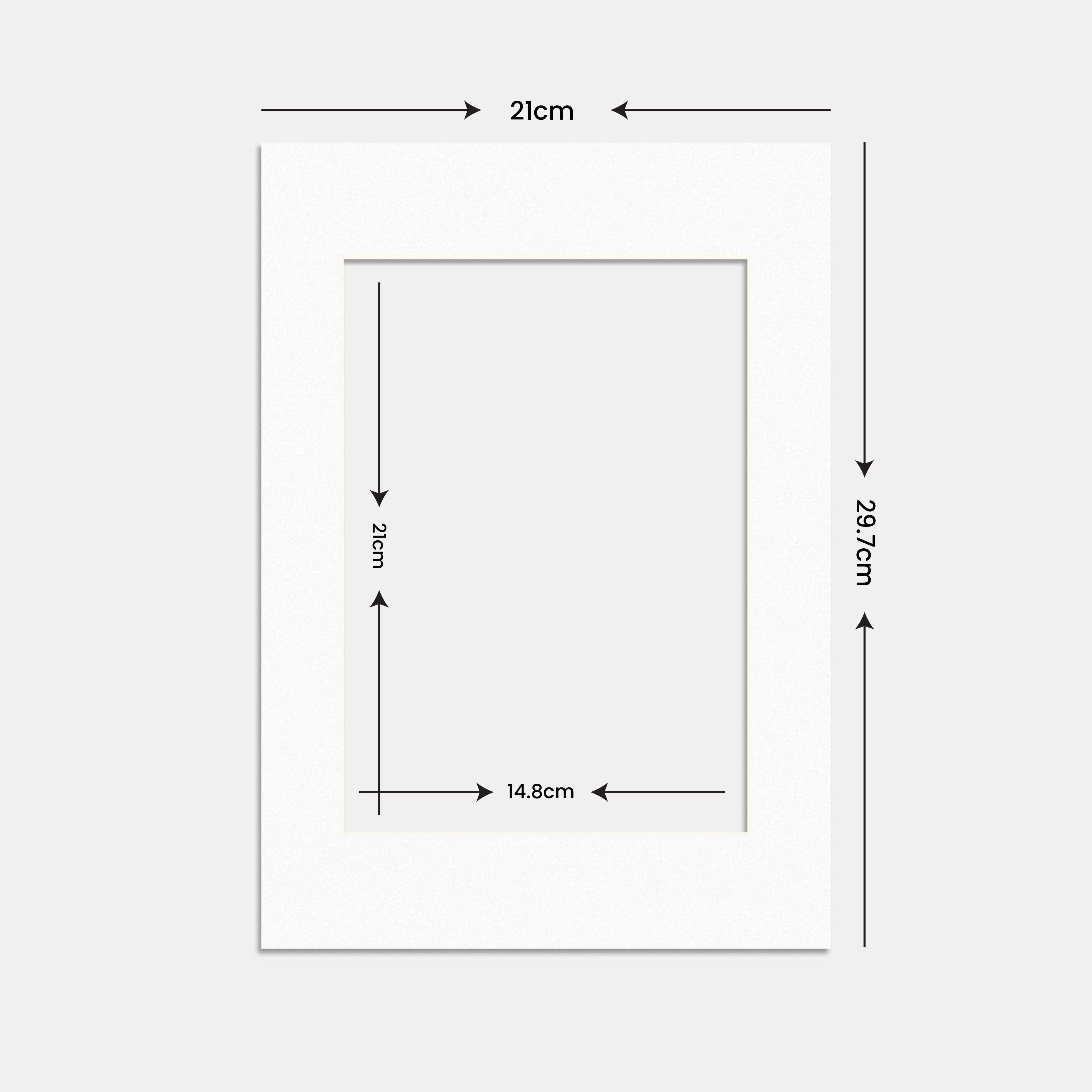 21cm

29.7cm

21cm

14.8cm