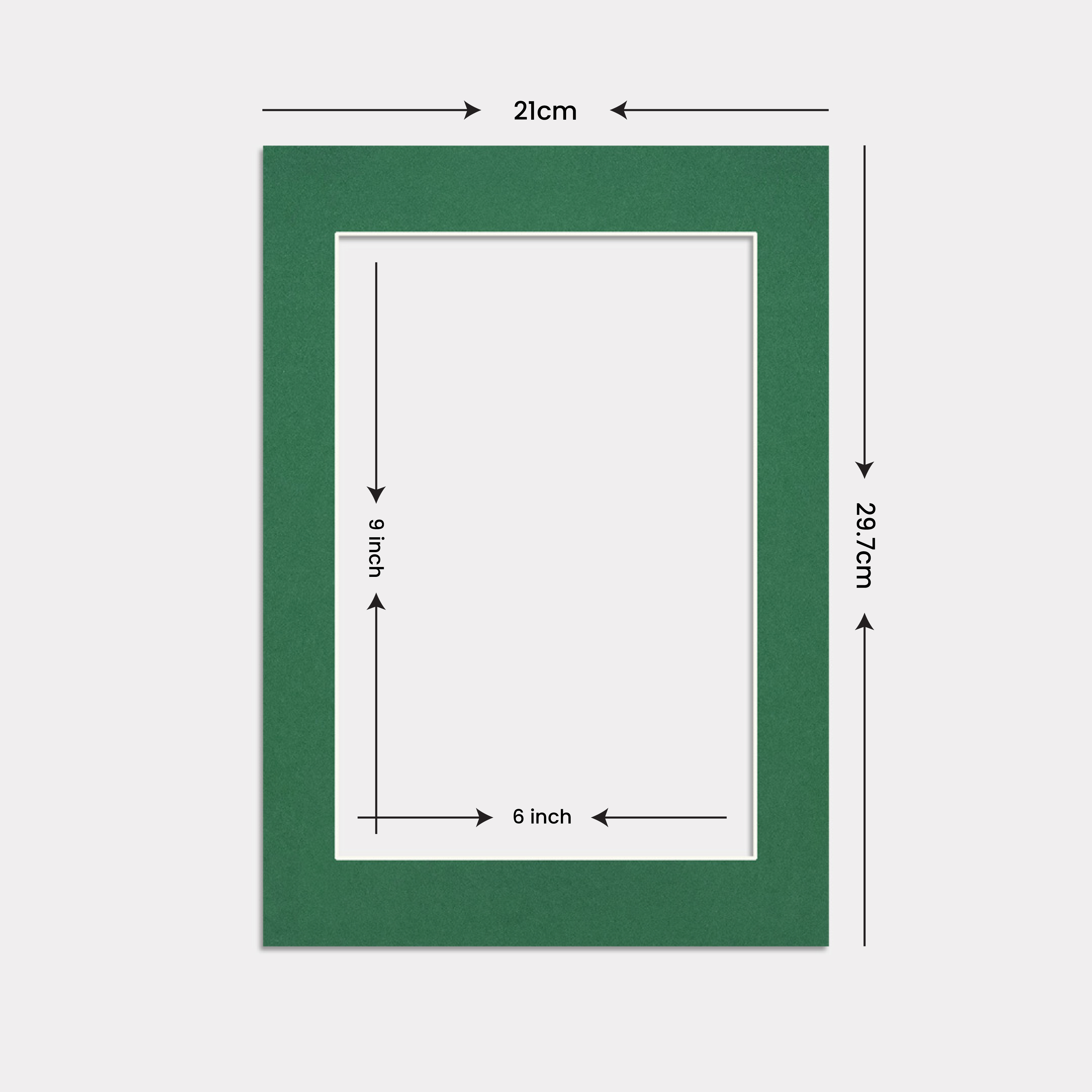 21cm

29.7cm

9 inch

6 inch