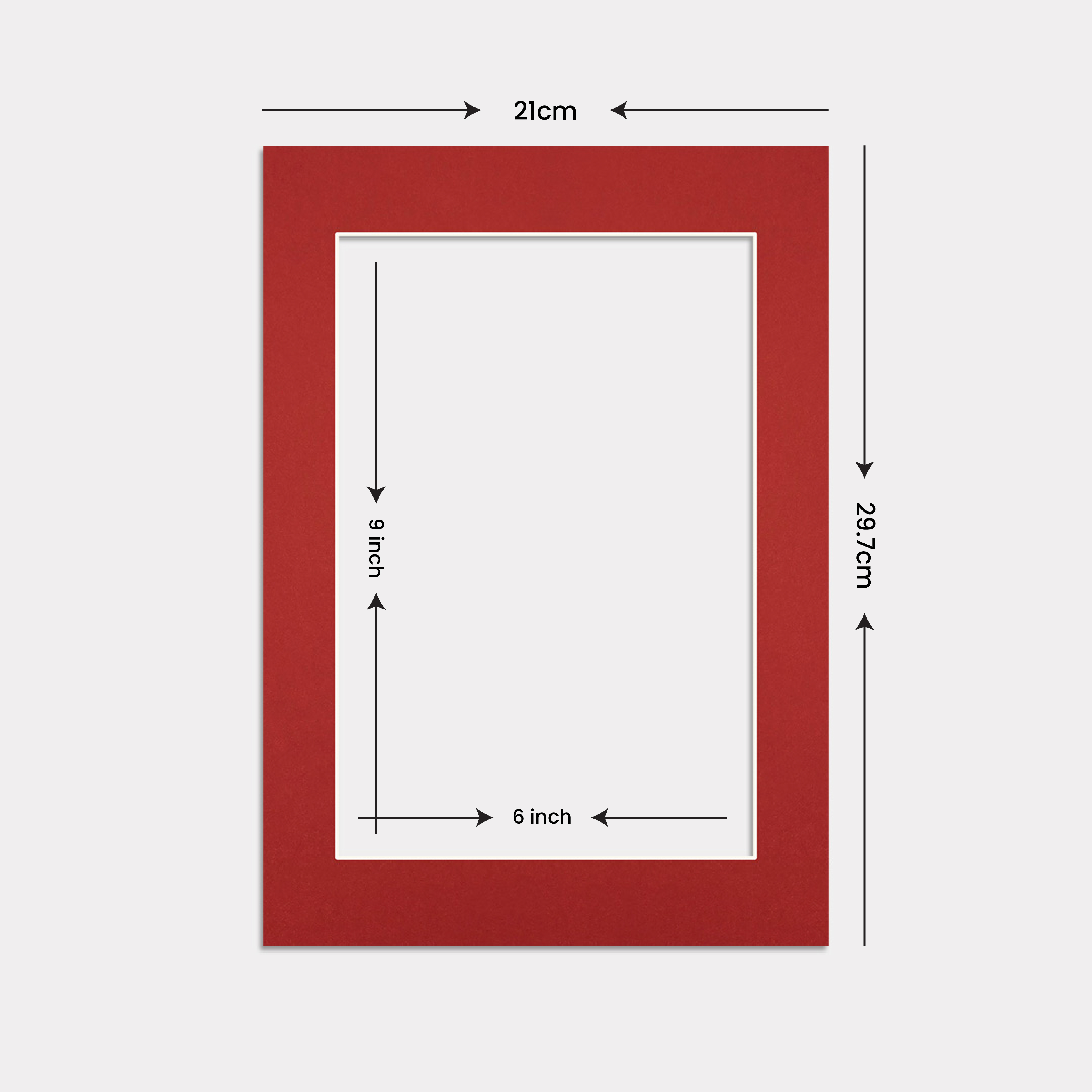 21cm

29.7cm

9 inch

6 inch