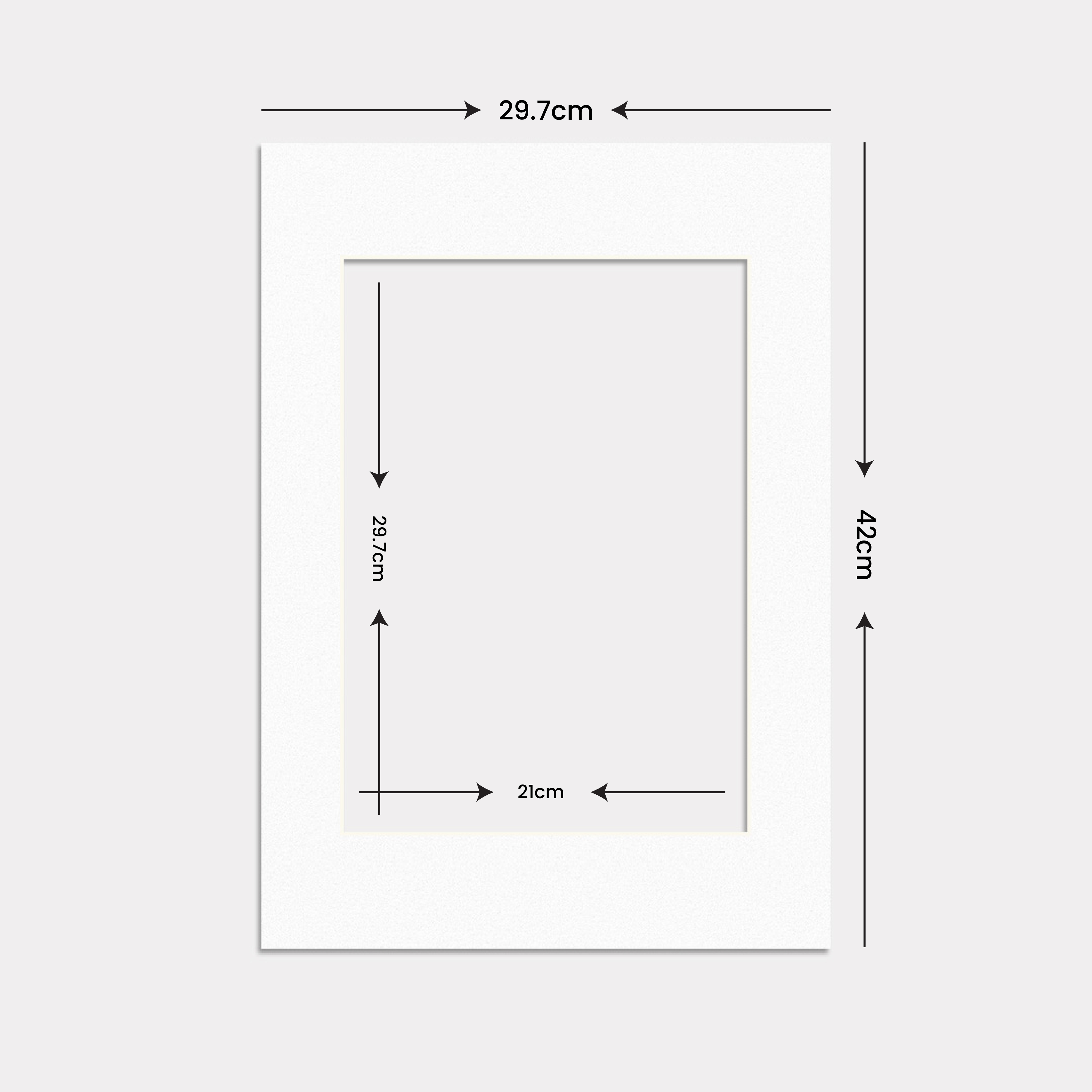 29.7cm

42cm

29.7cm

21cm