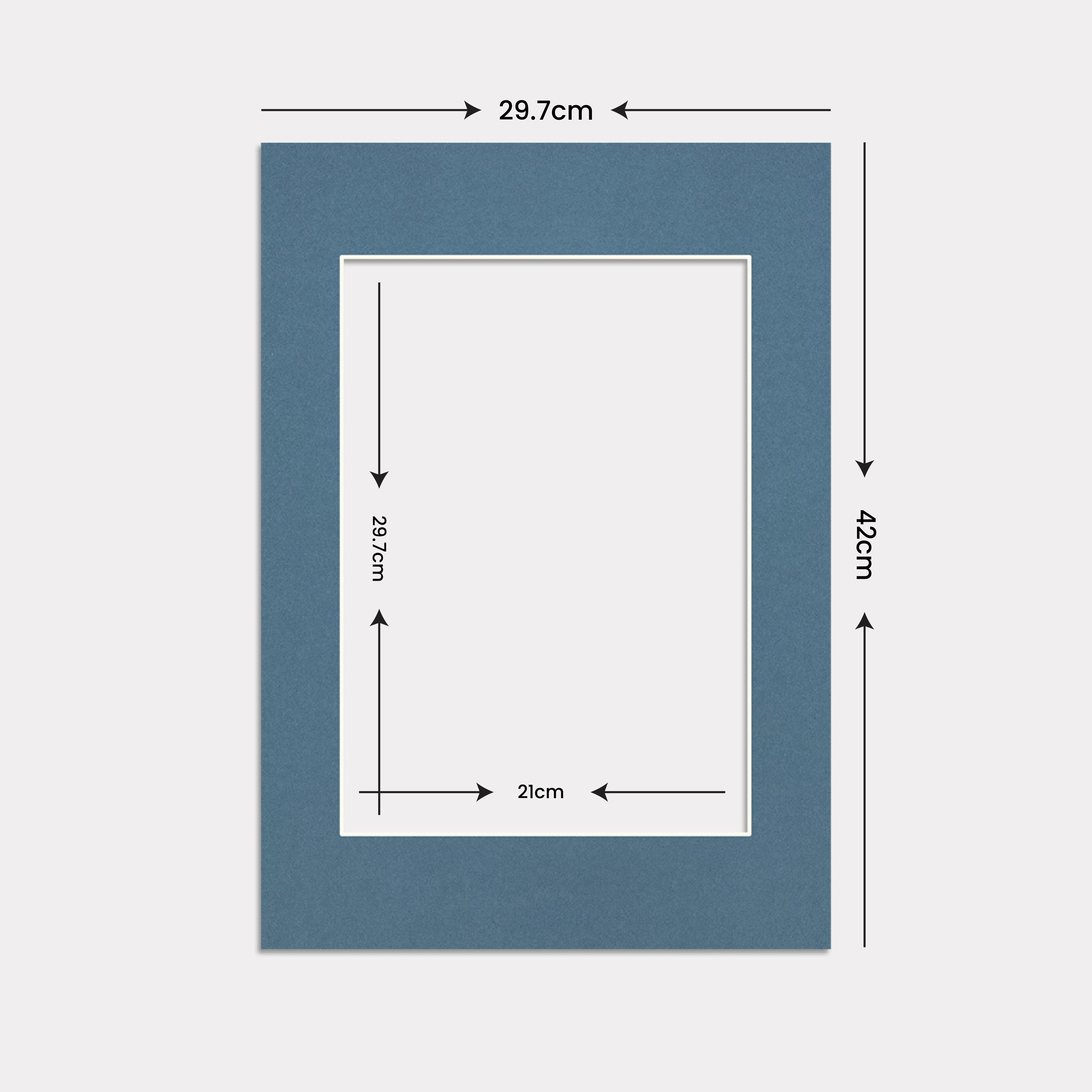 29.7cm

42cm

29.7cm

21cm