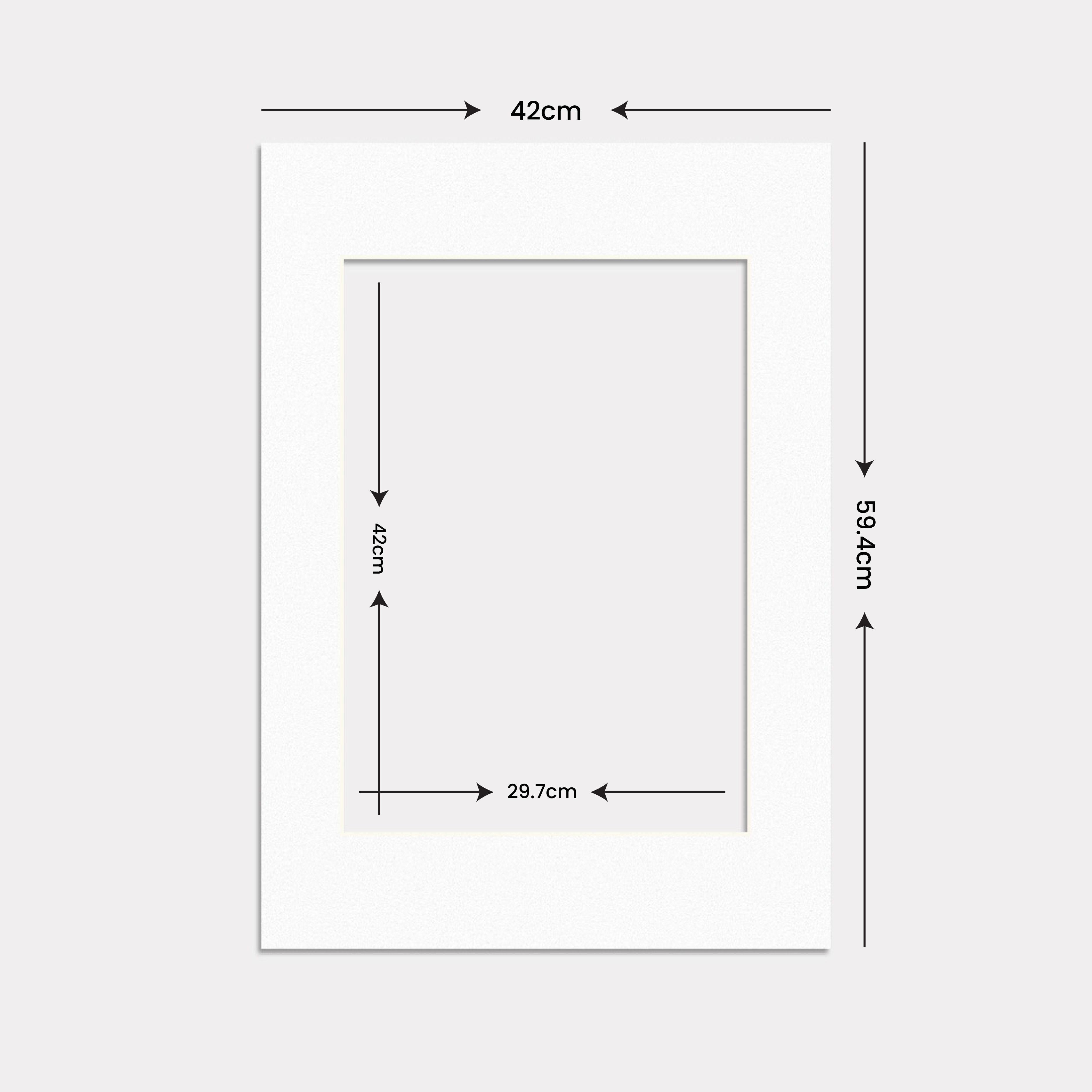 42cm

59.4cm

42cm

29.7cm