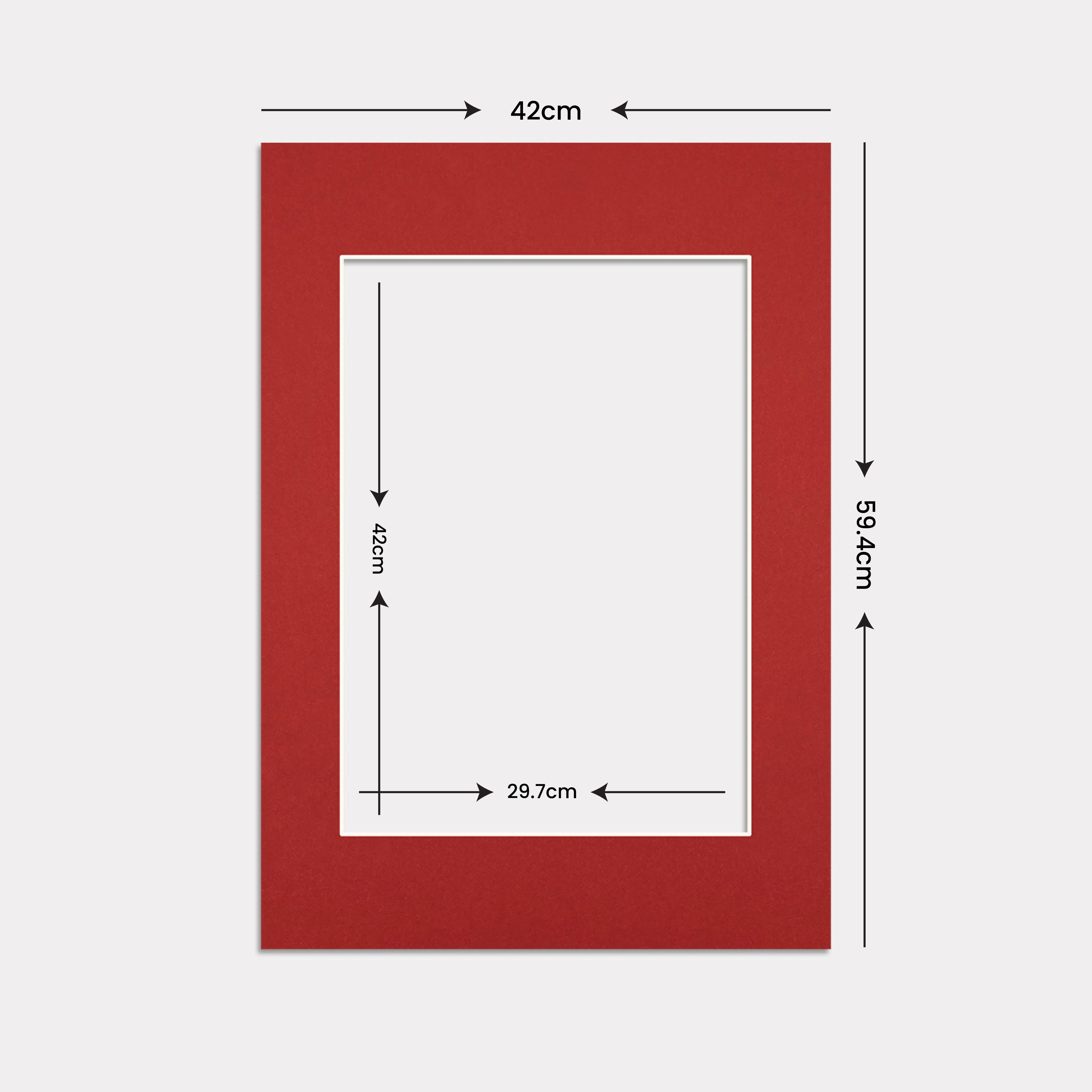 42cm

59.4cm

42cm

29.7cm