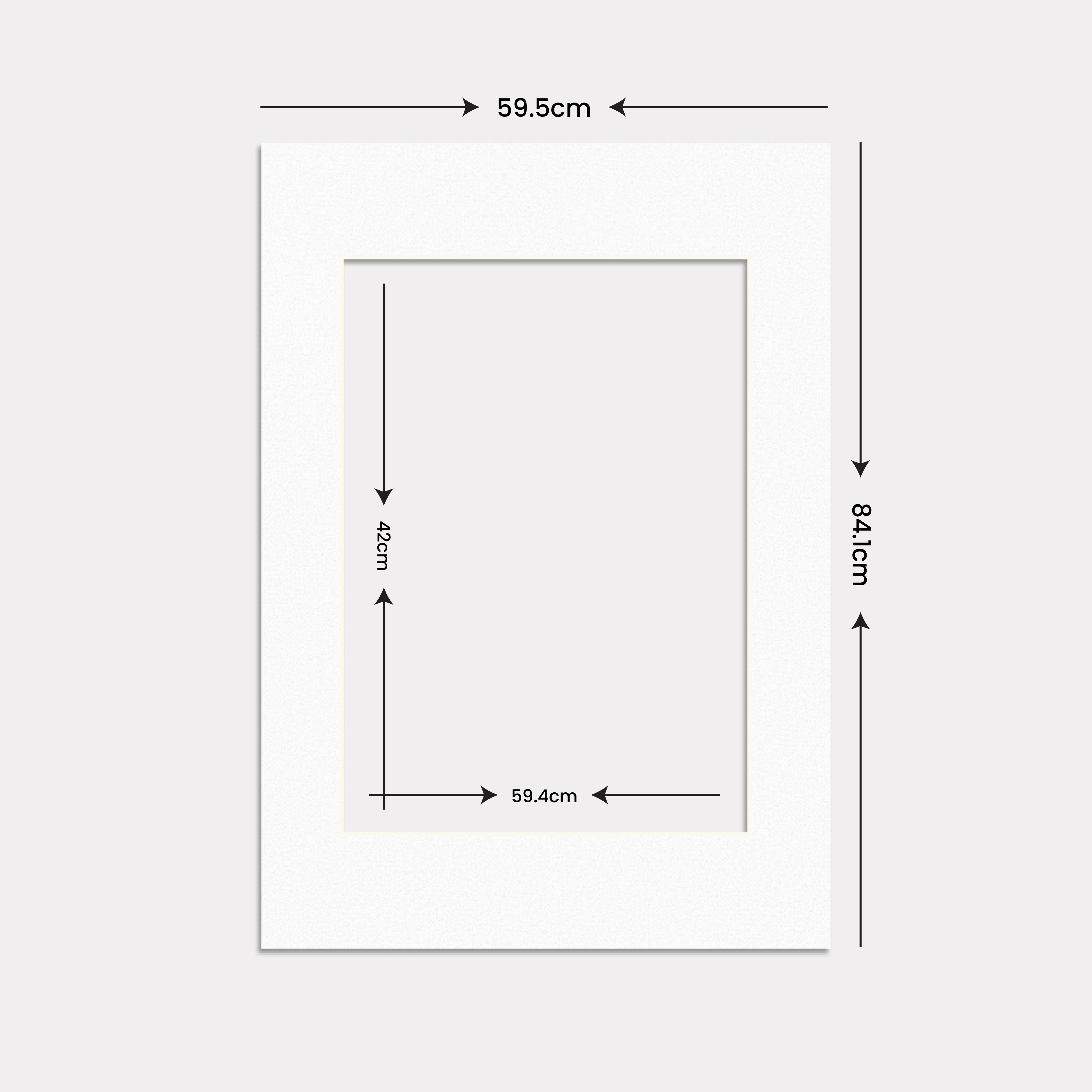 59.5cm

84.1cm

42cm

59.4cm