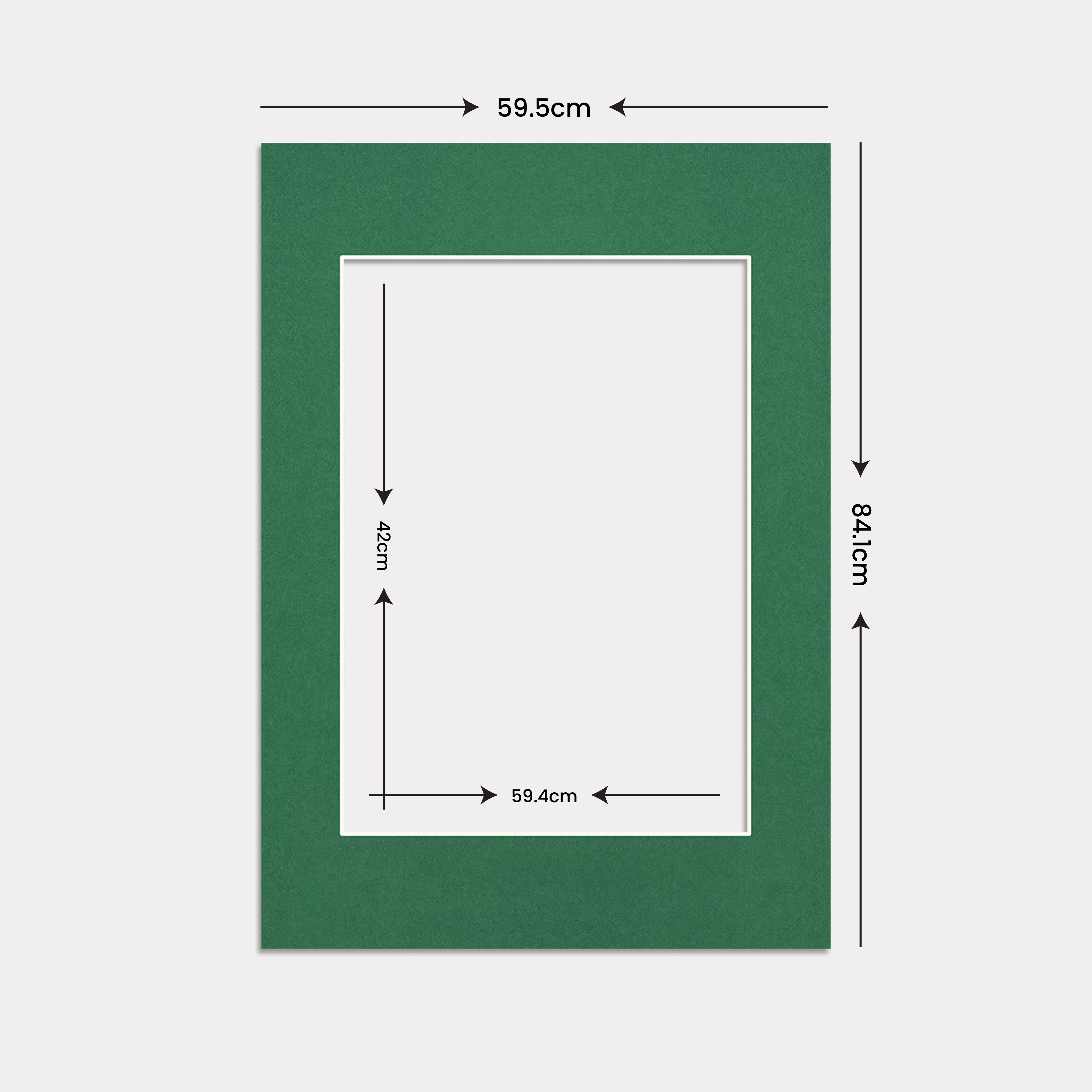 59.5cm

84.1cm

42cm

59.4cm