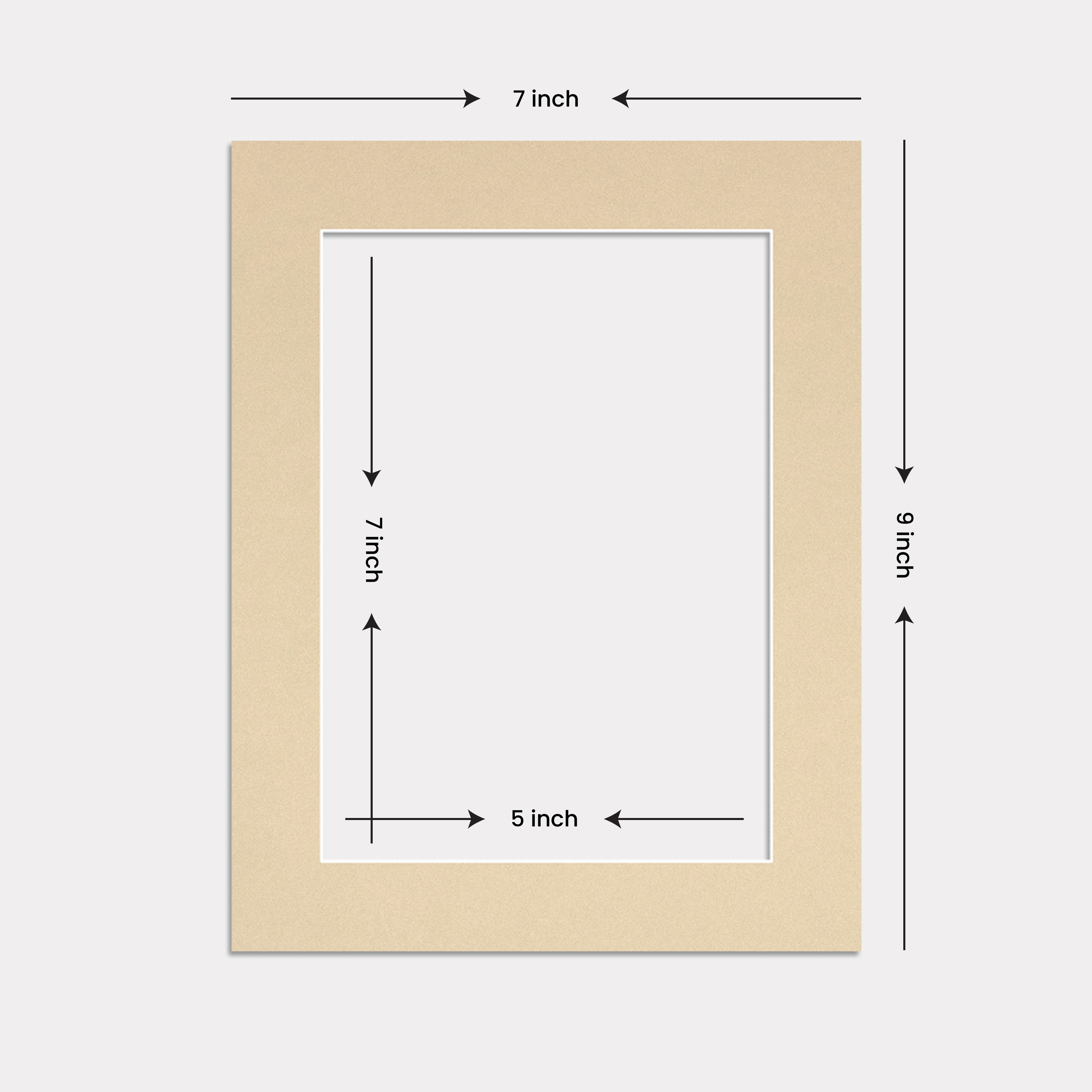 7 inch

7 inch

9 inch

5 inch