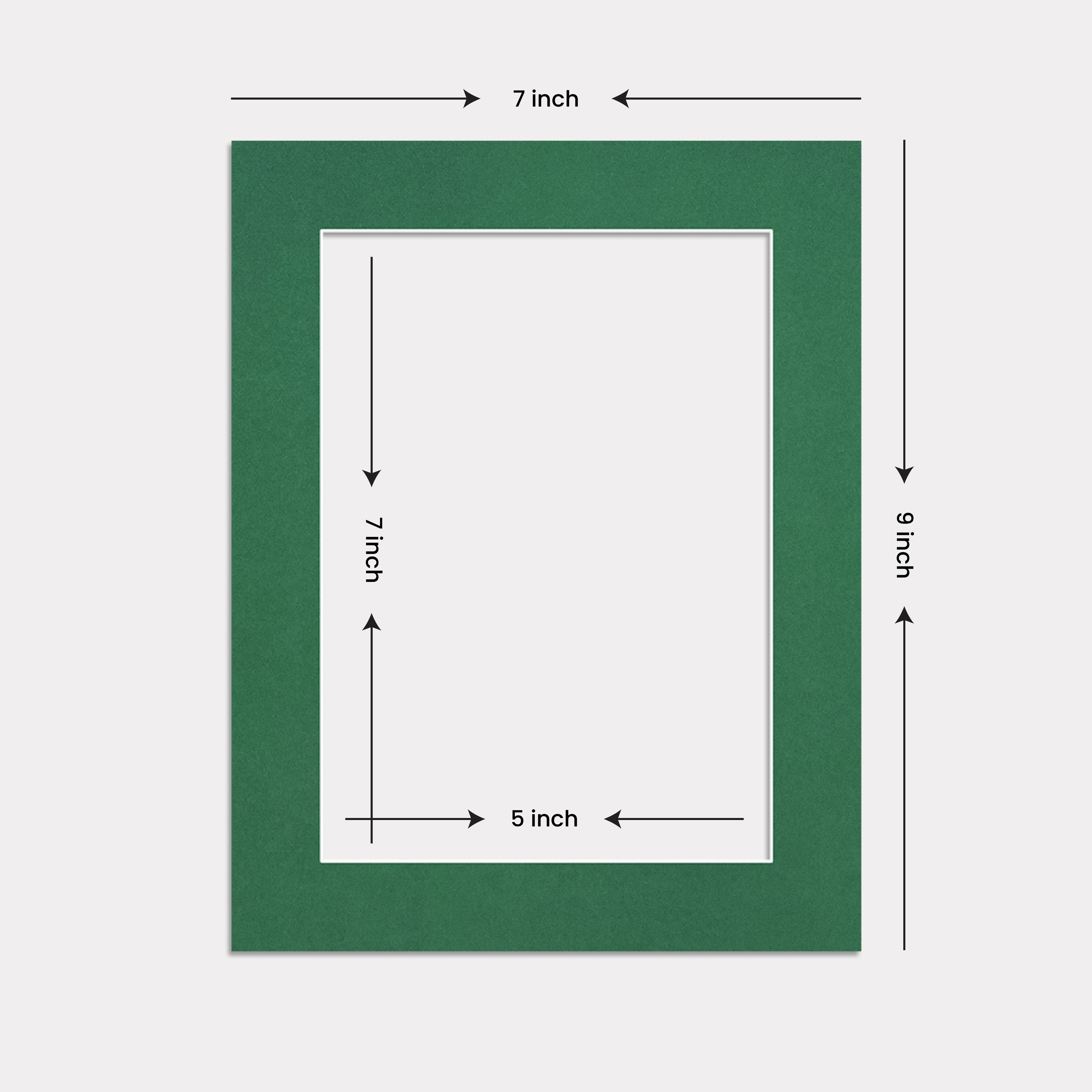 7 inch

7 inch

9 inch

5 inch