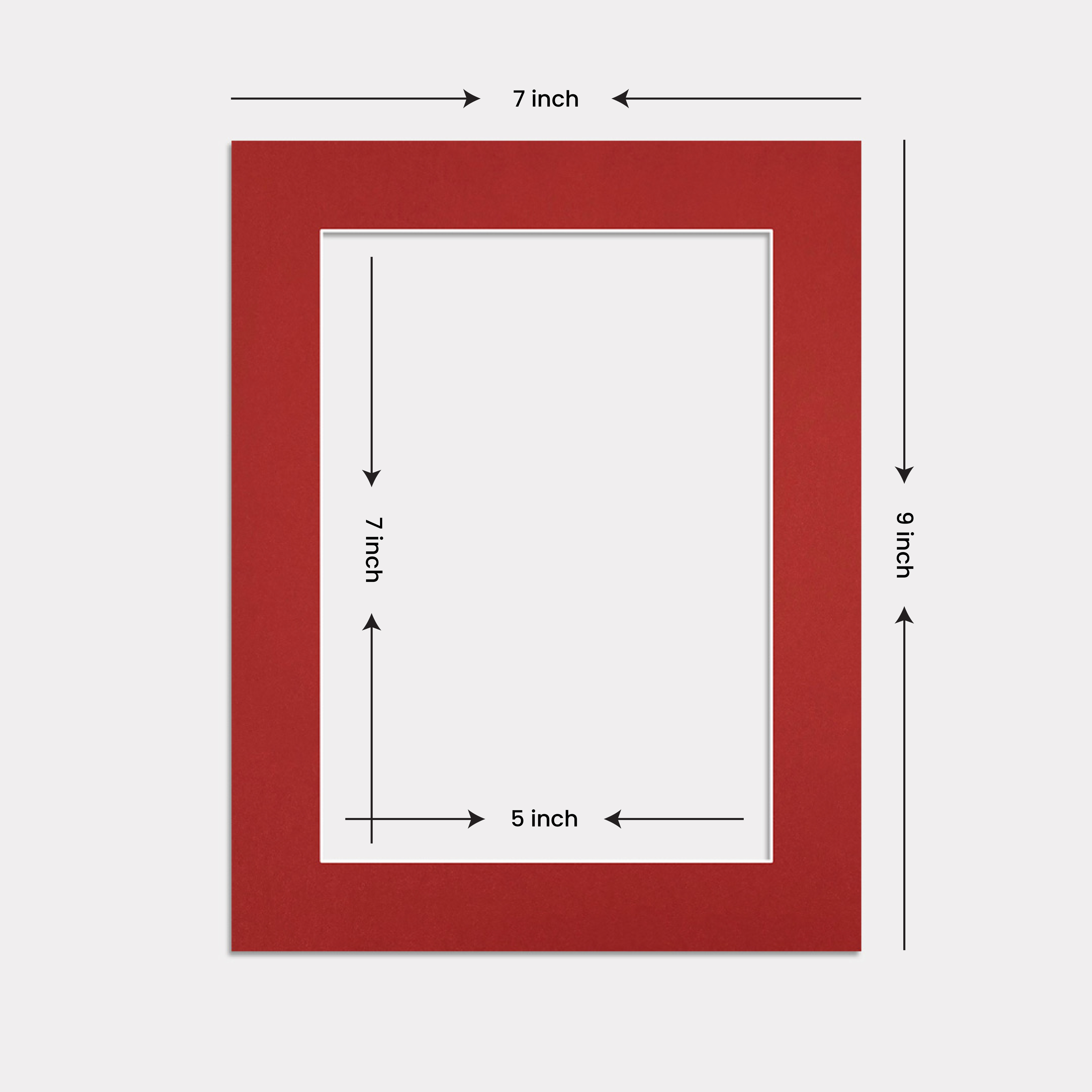 7 inch

7 inch

9 inch

5 inch