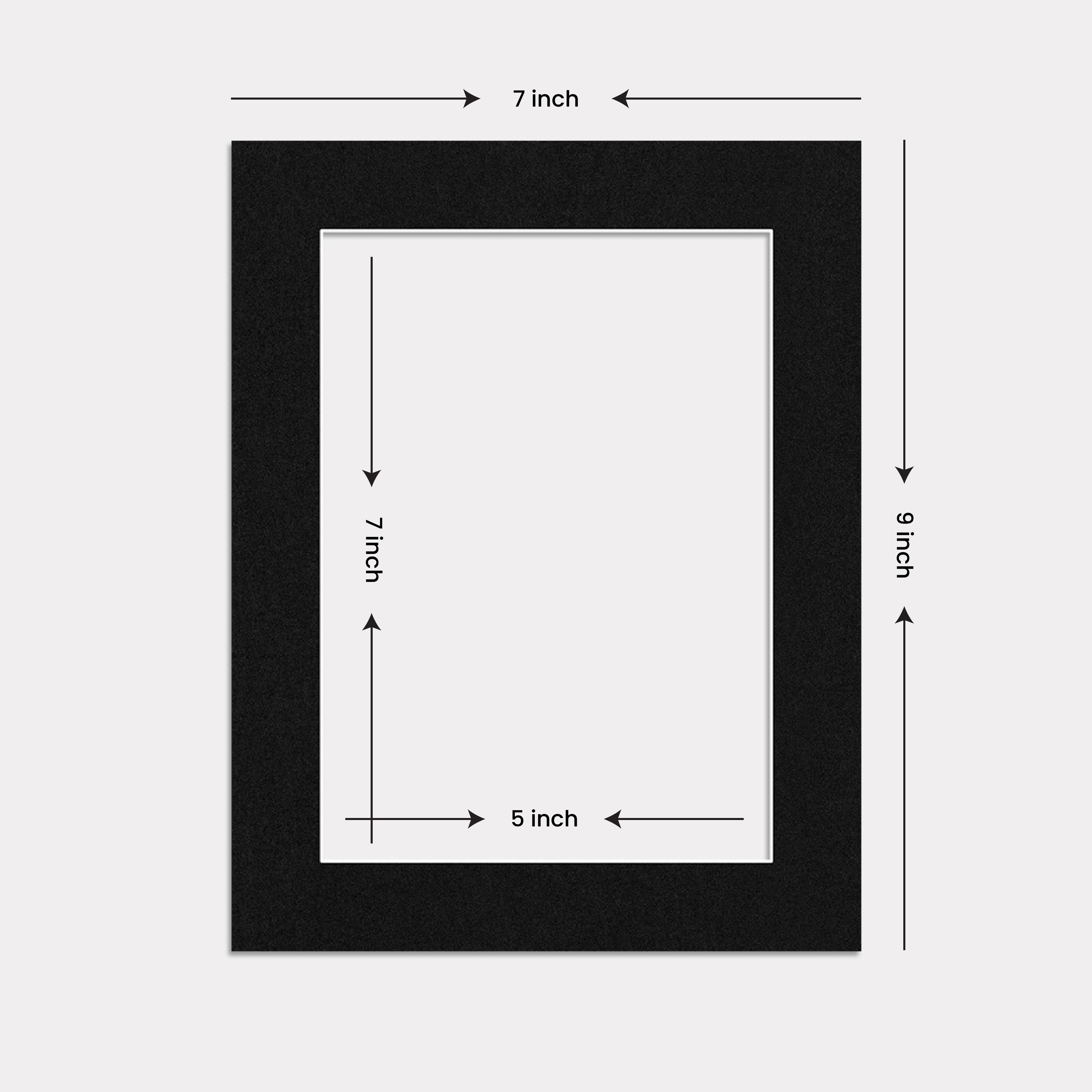 7 inch

7 inch

9 inch

5 inch