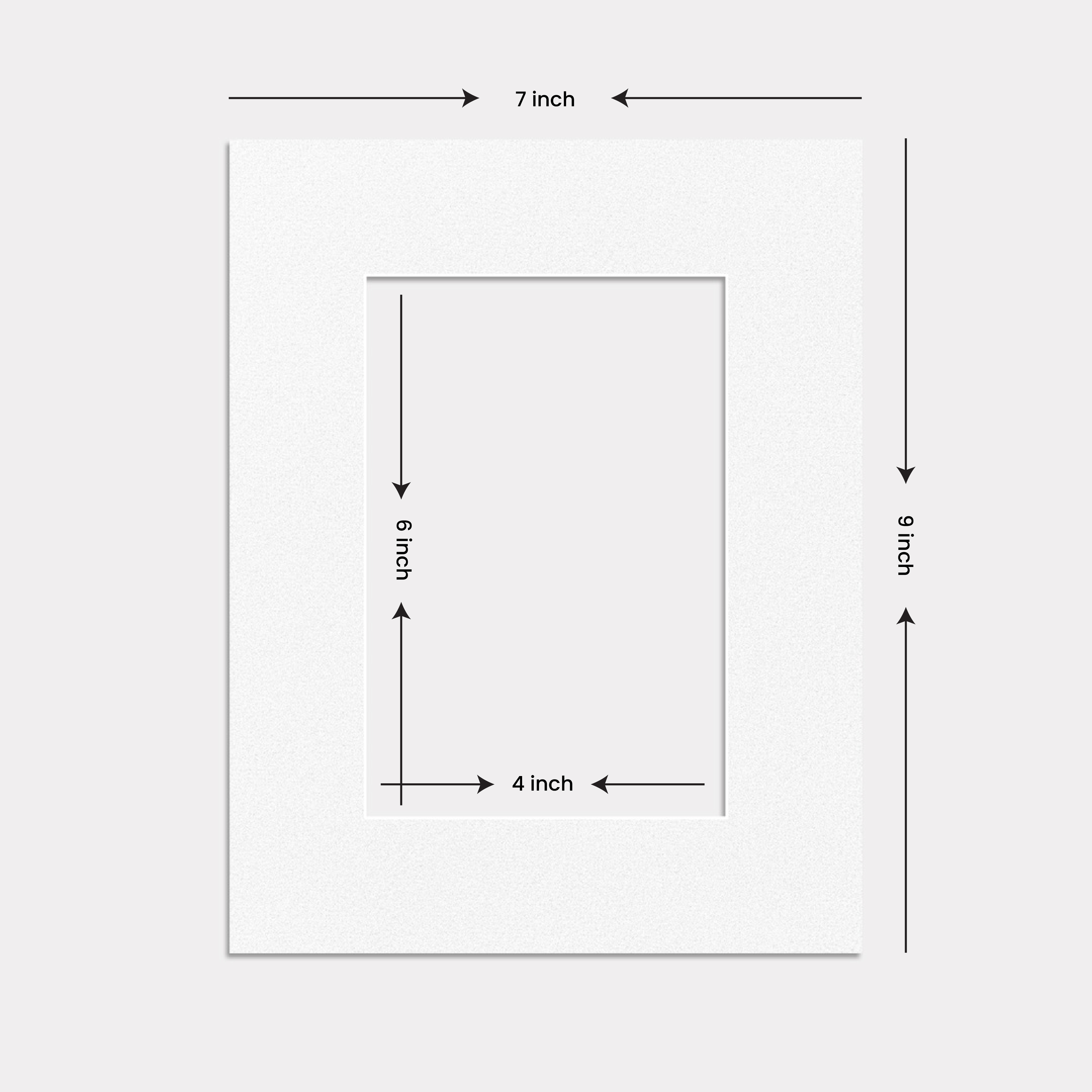 7 inch

6 inch

9 inch

4 inch