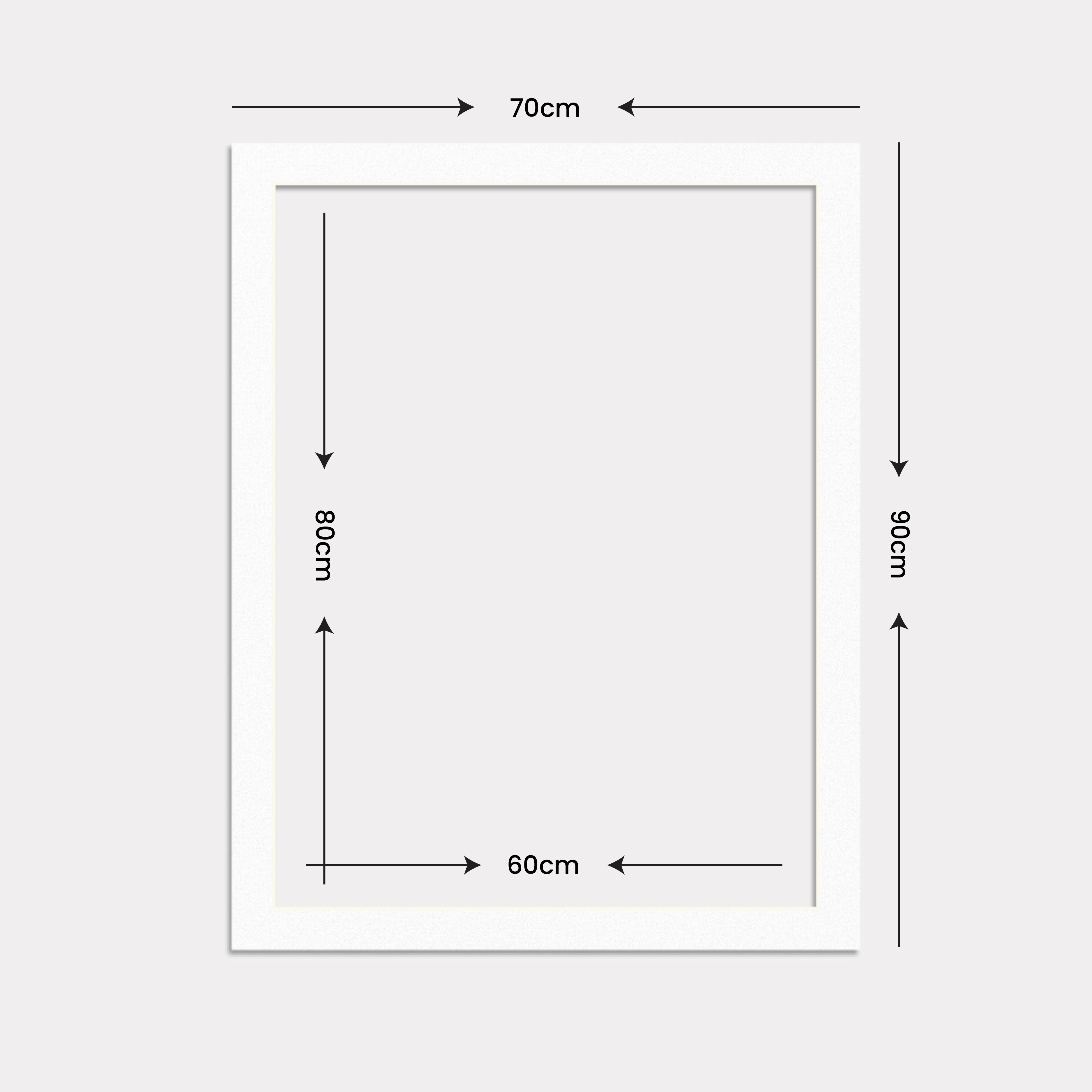 70cm

80cm

90cm

60cm