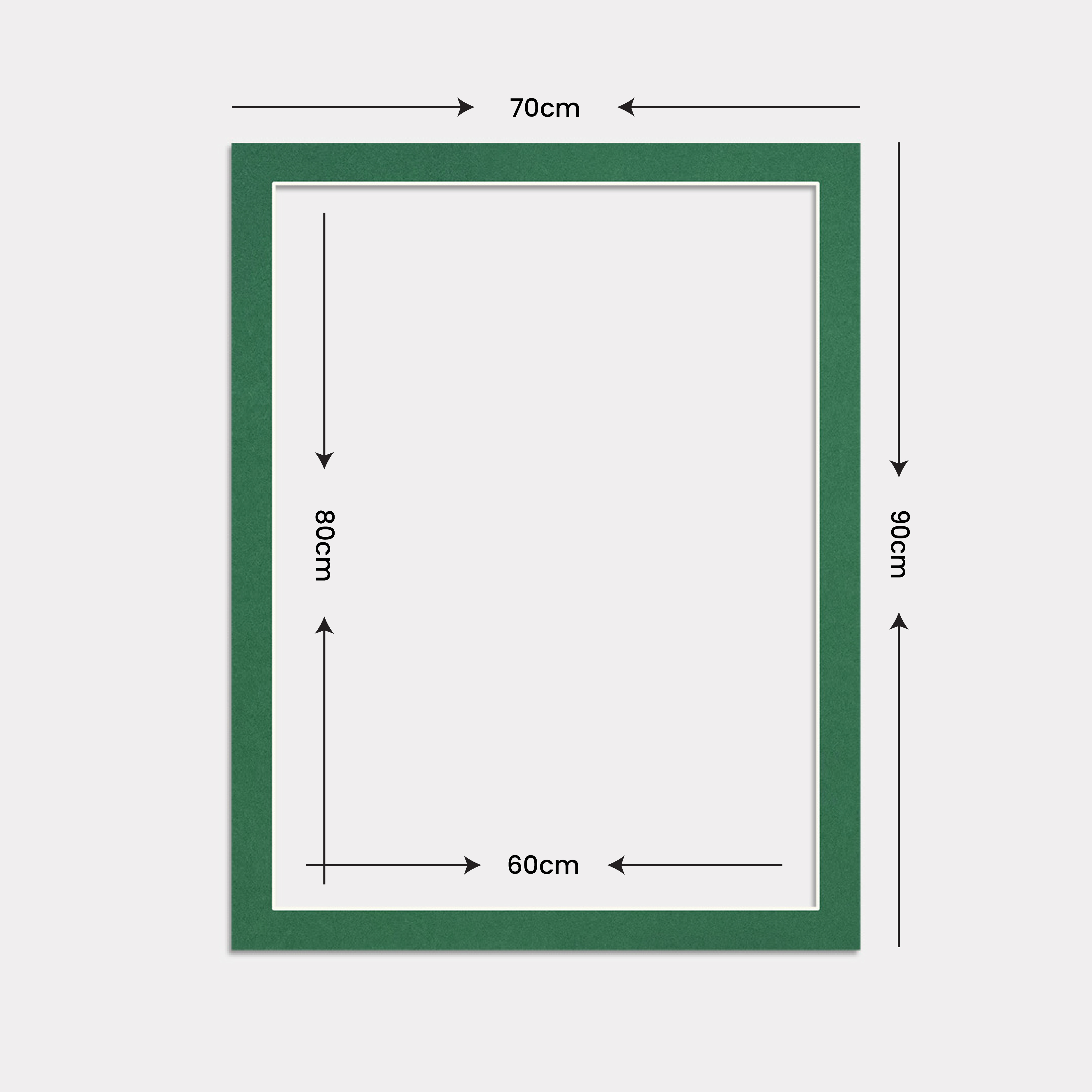 70cm

80cm

90cm

60cm