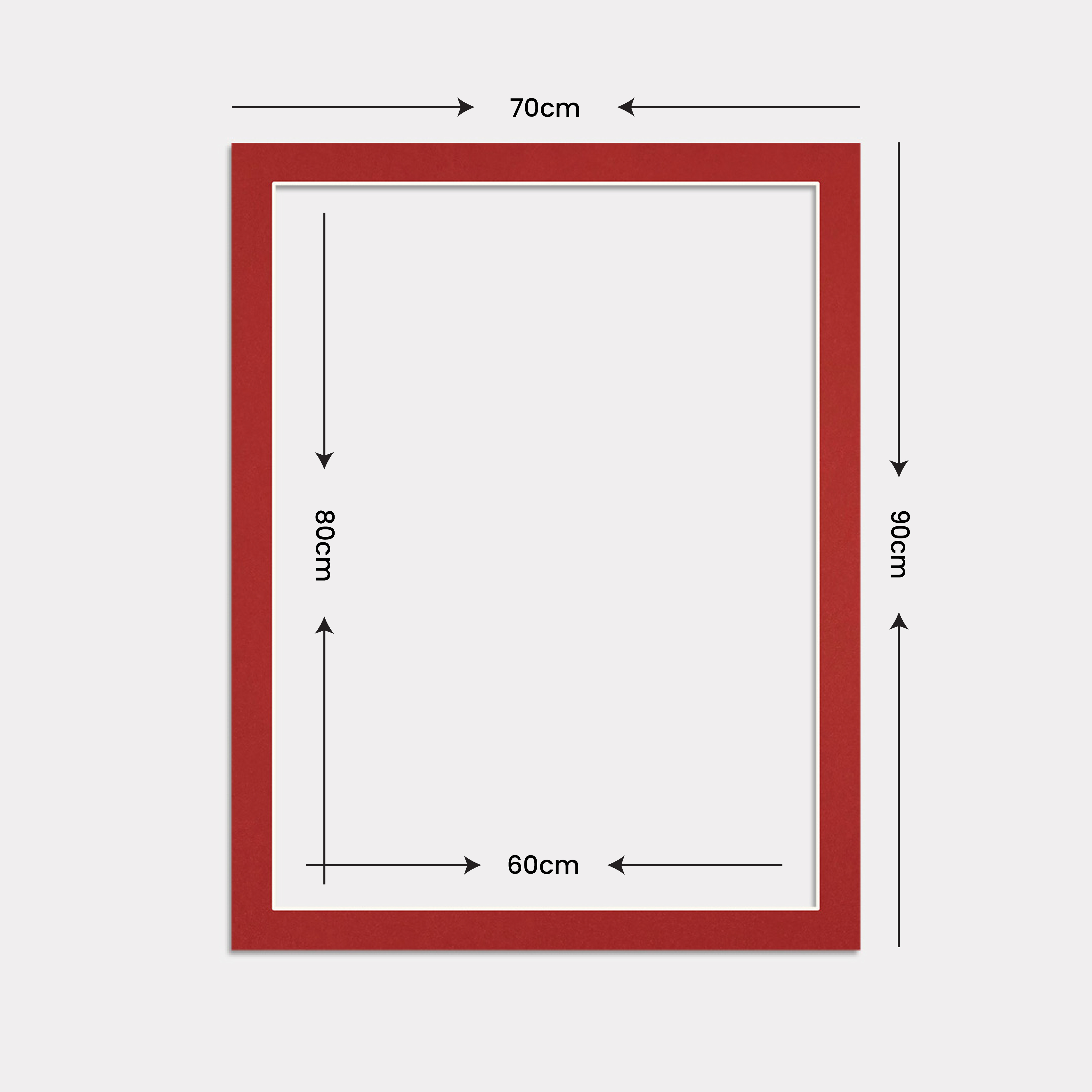 70cm

80cm

90cm

60cm