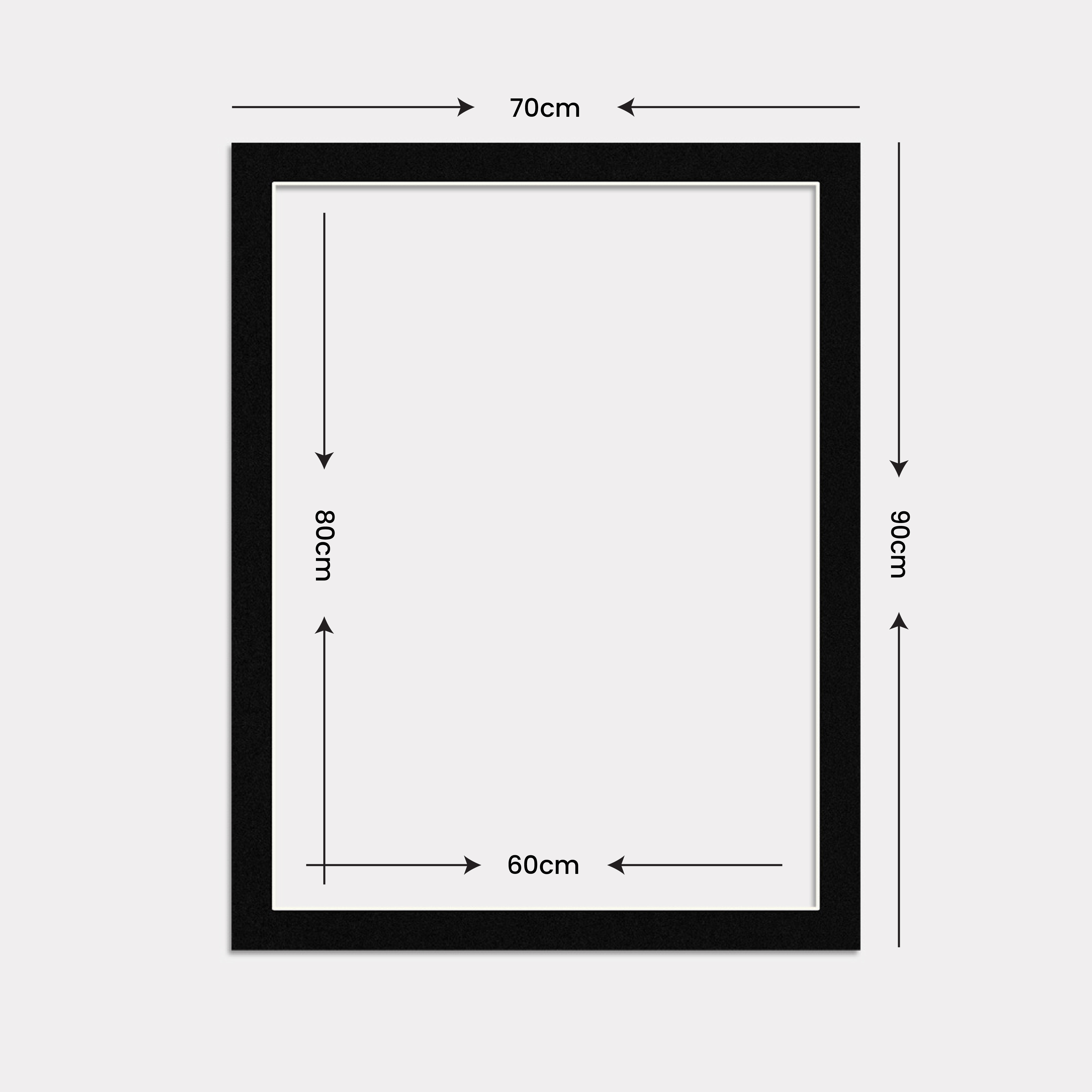 70cm

80cm

90cm

60cm