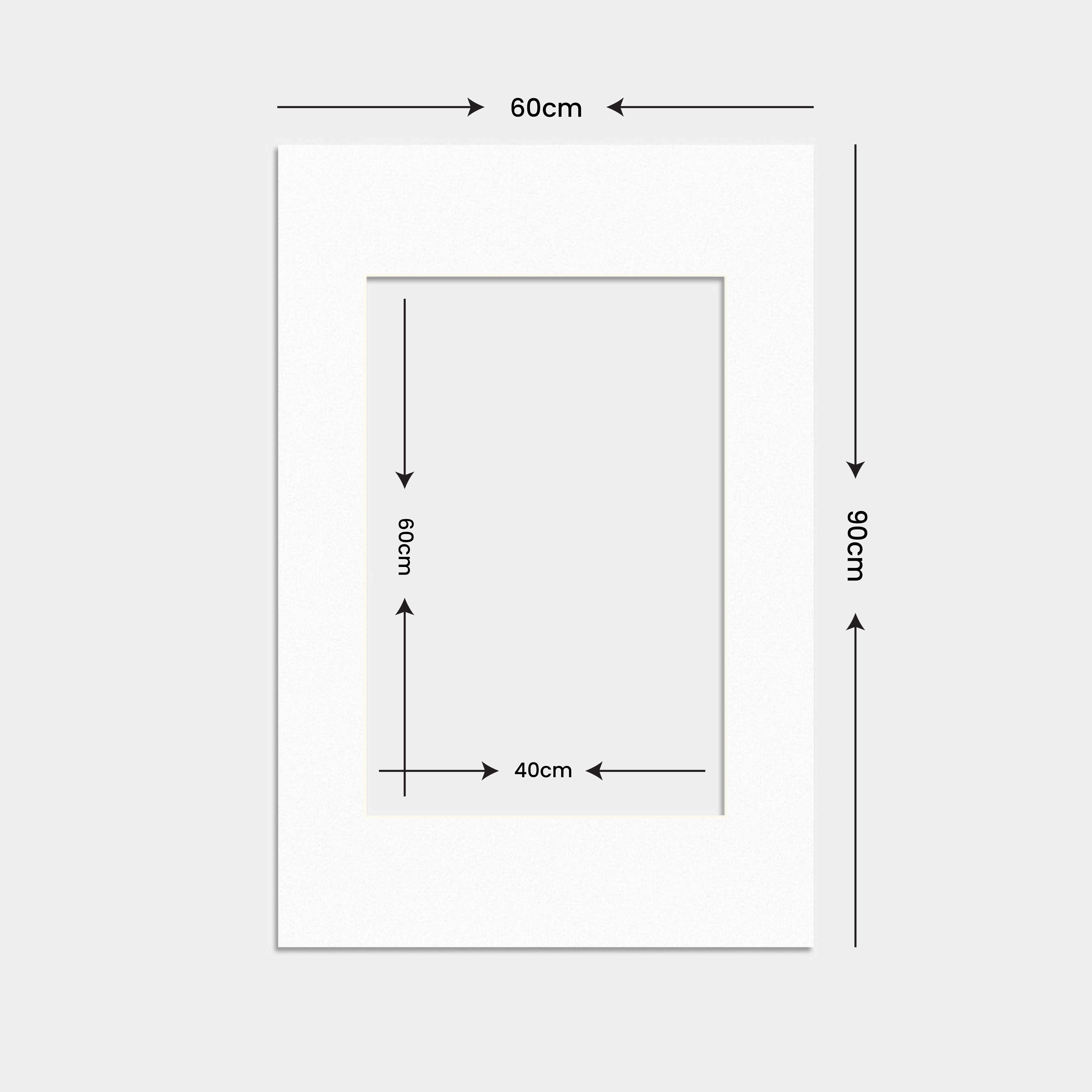 60cm

60cm

90cm

40cm