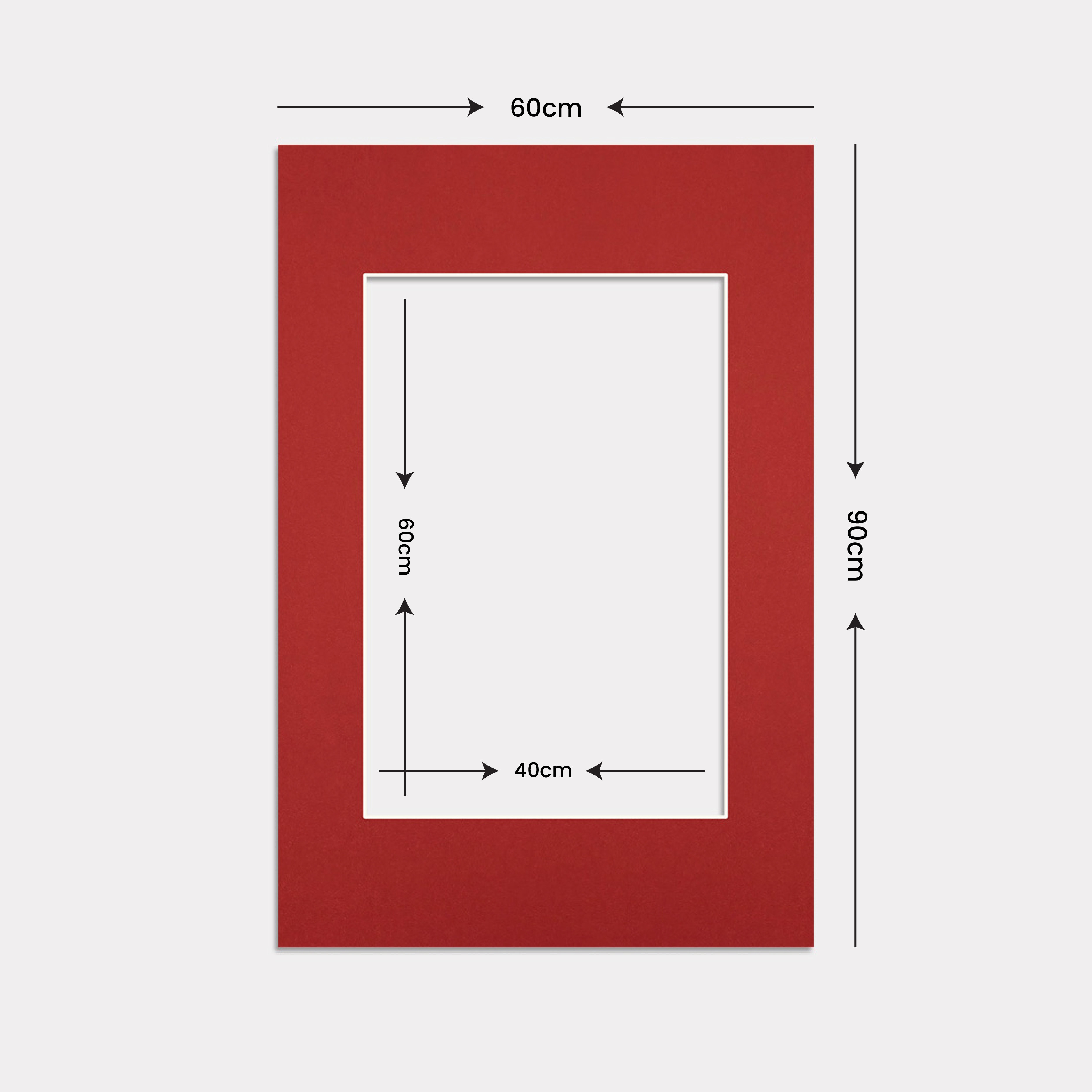 60cm

90cm

60cm

40cm