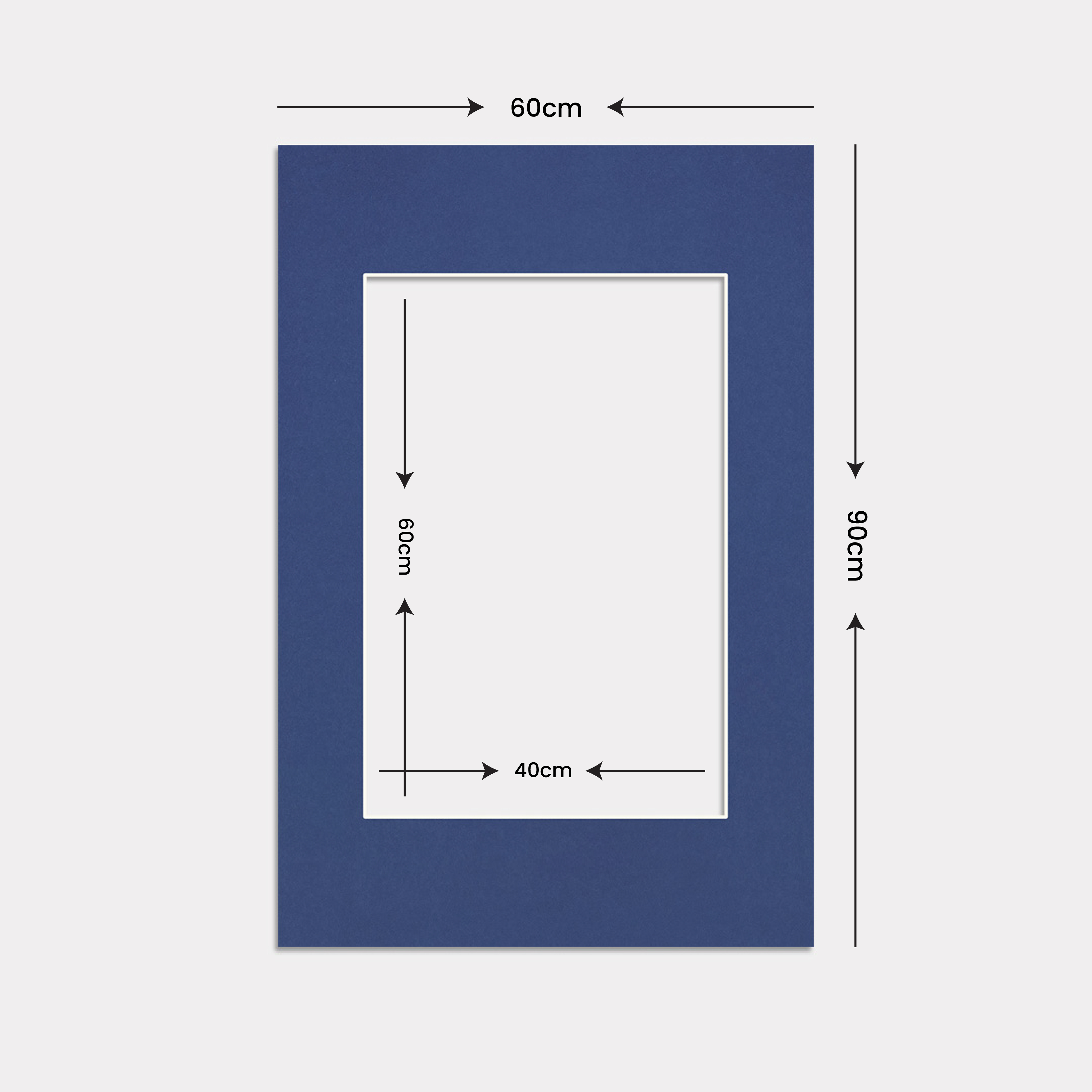 60cm

90cm

60cm

40cm