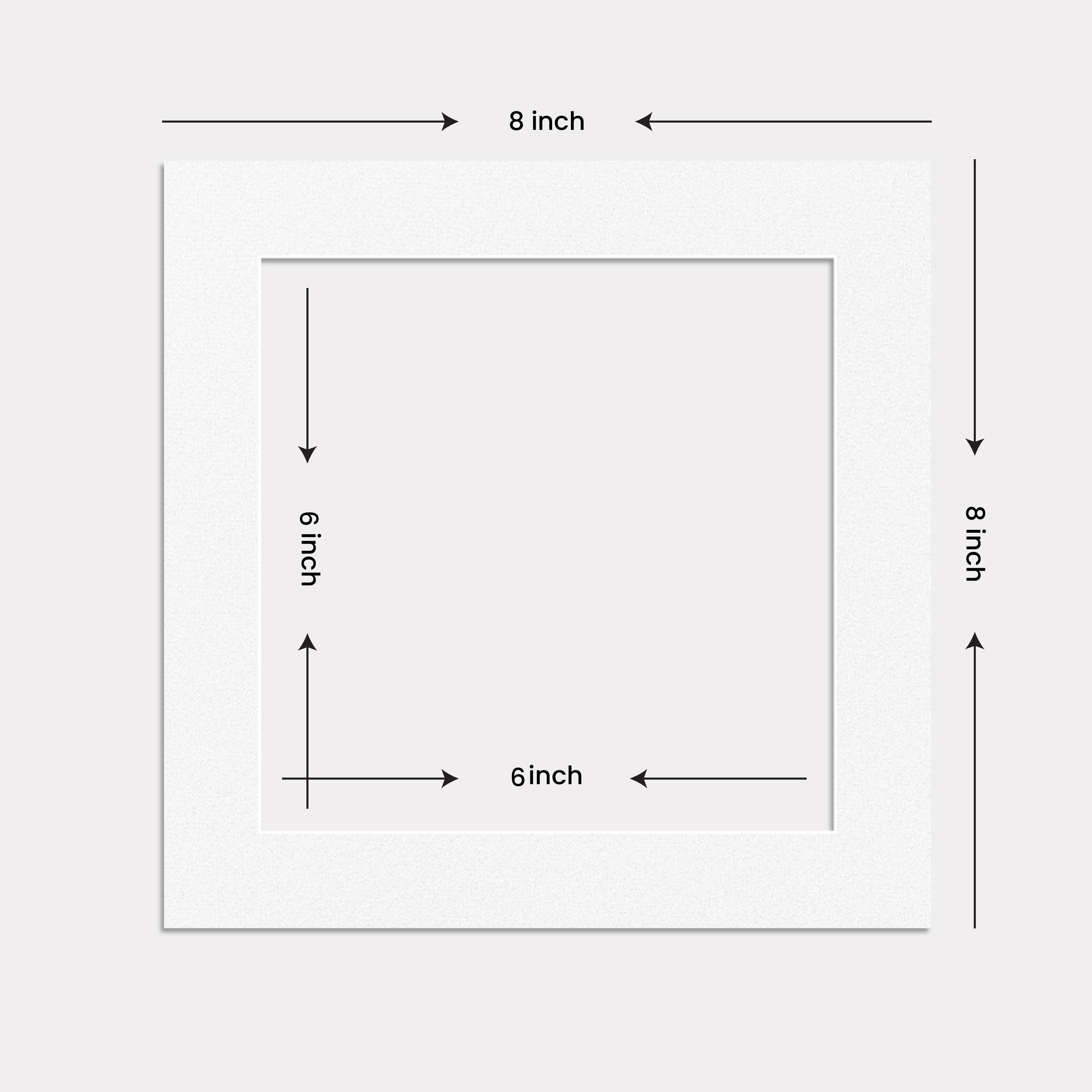 8 inch

6 inch

8 inch

6 inch