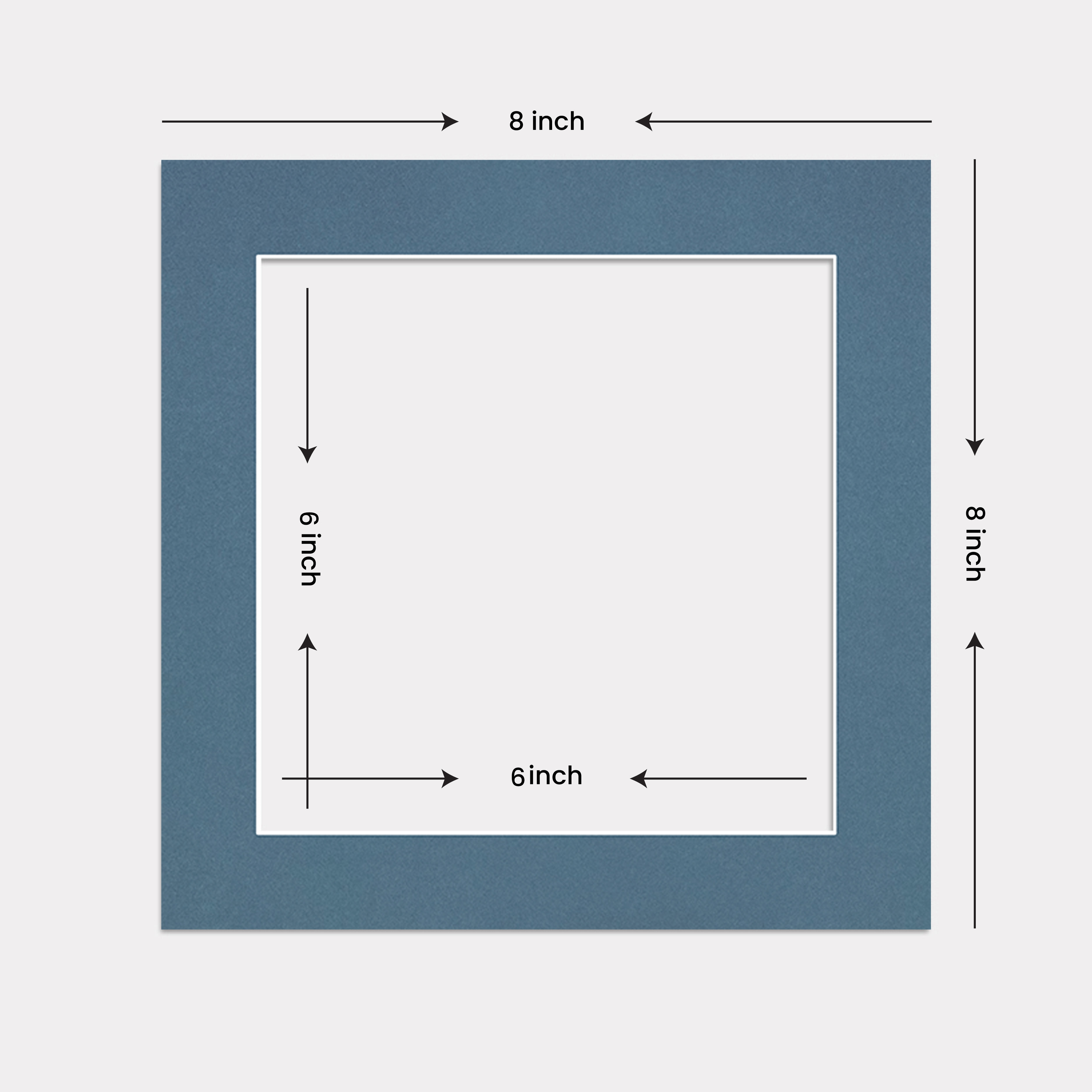 8 inch

6 inch

8 inch

6 inch