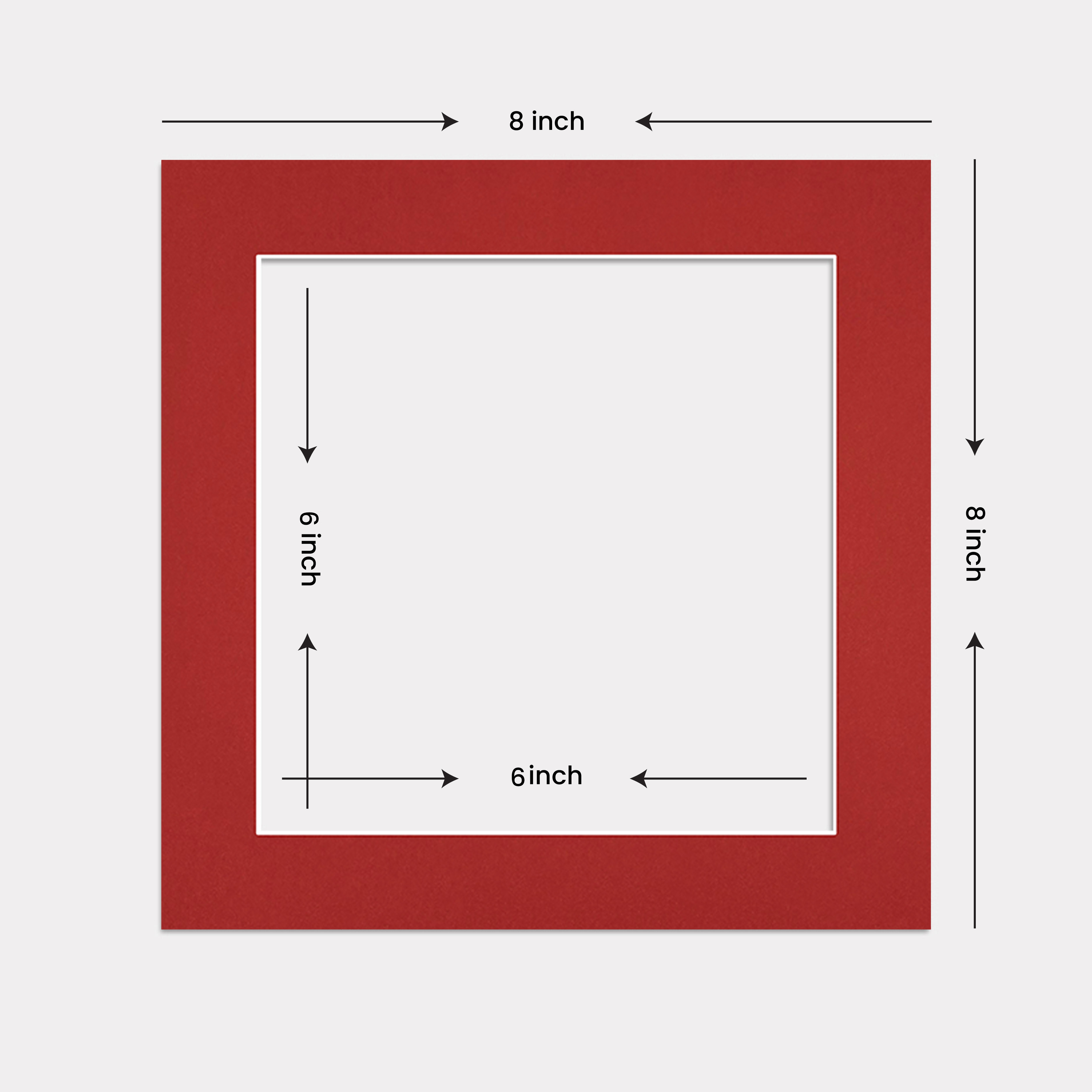 8 inch

6 inch

8 inch

6 inch