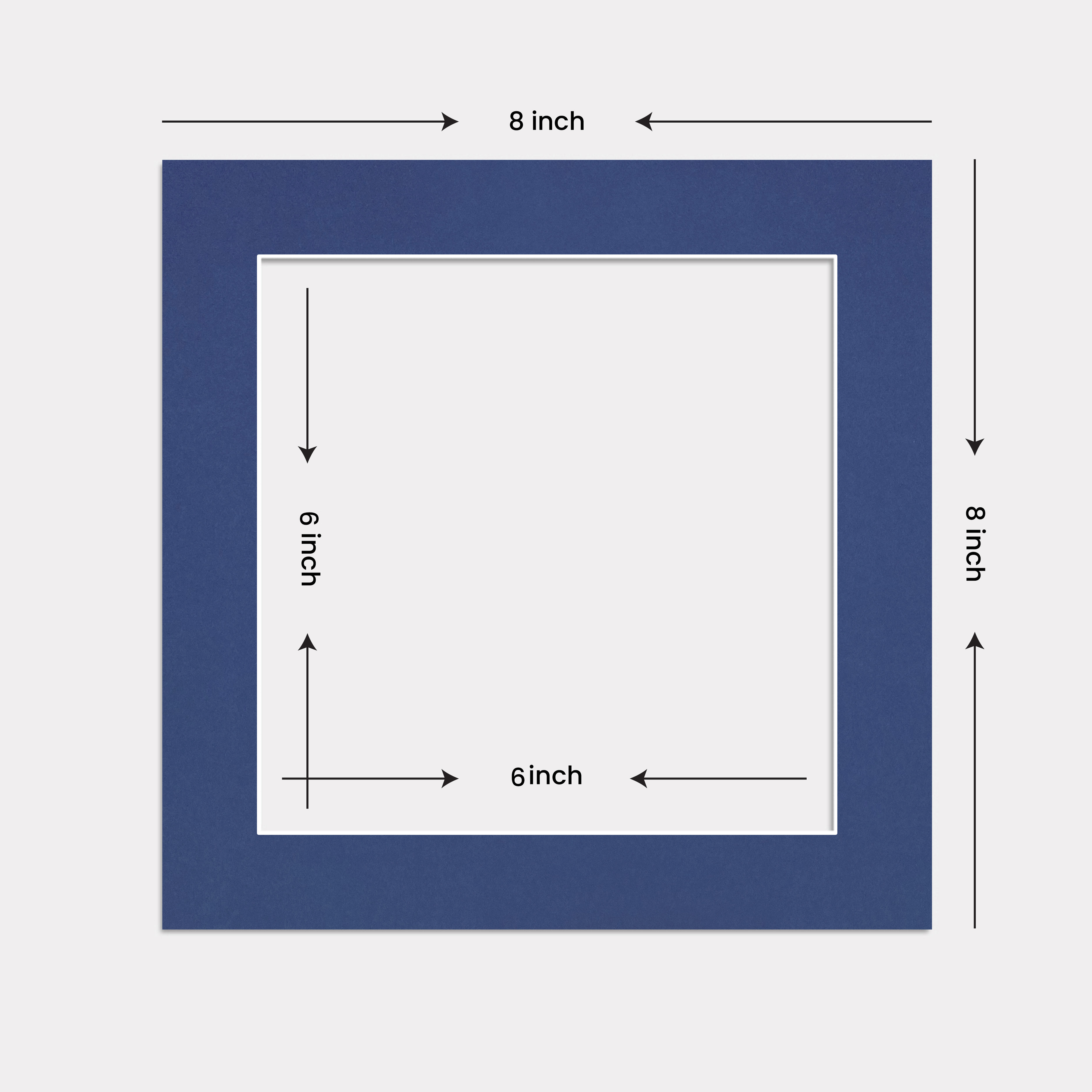 8 inch

6 inch

8 inch

6 inch