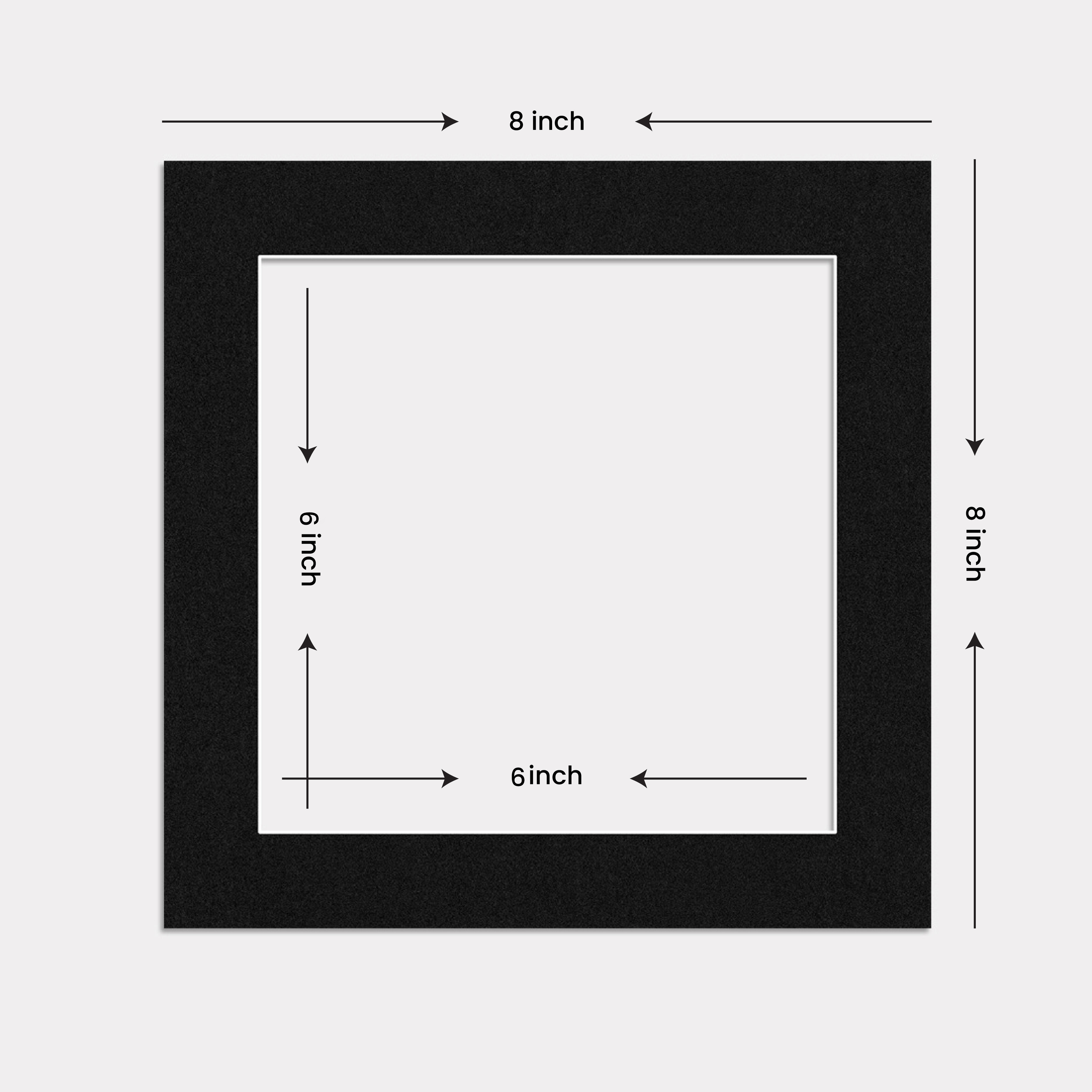 8 inch

6 inch

8 inch

6 inch