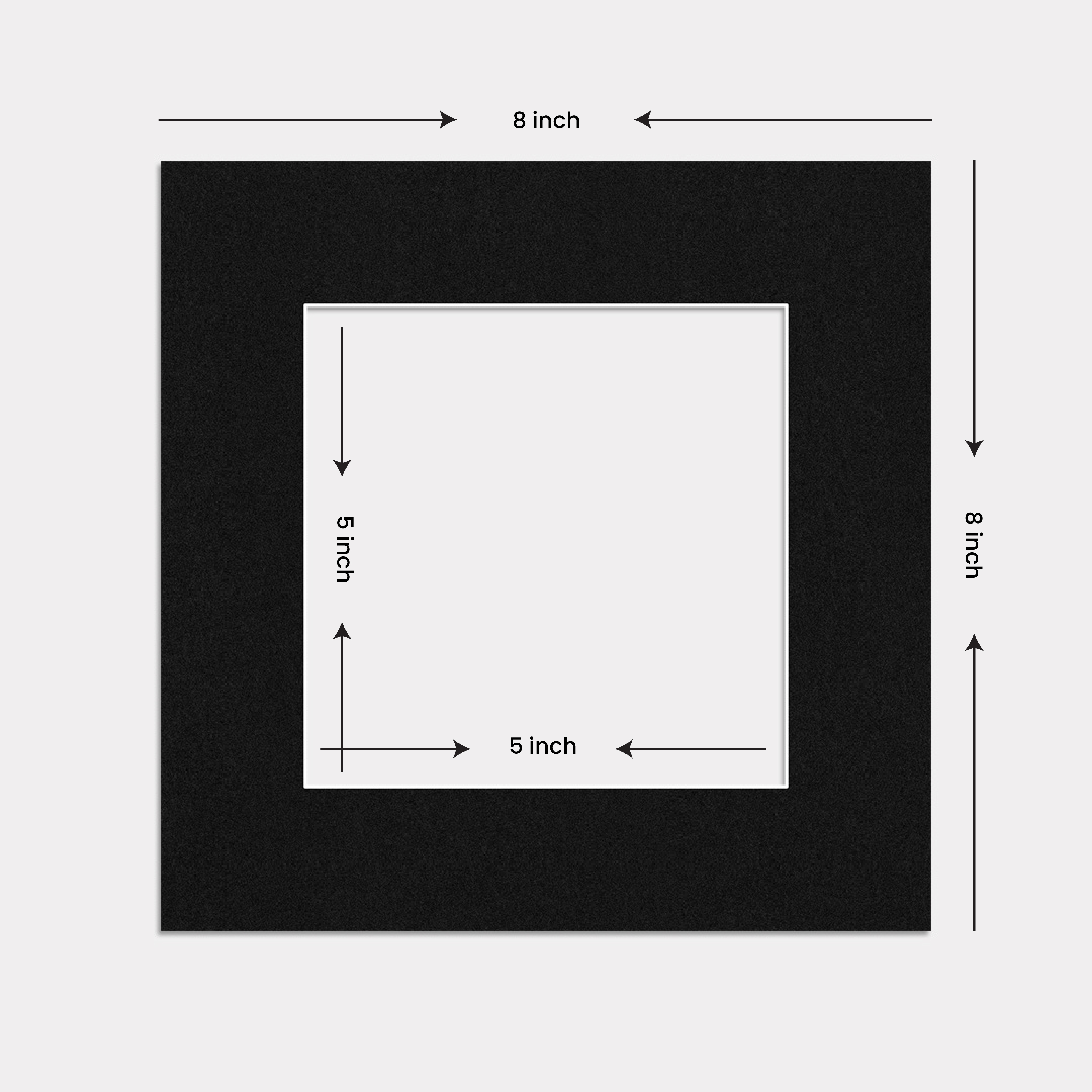 8 inch

5 inch

8 inch

5 inch