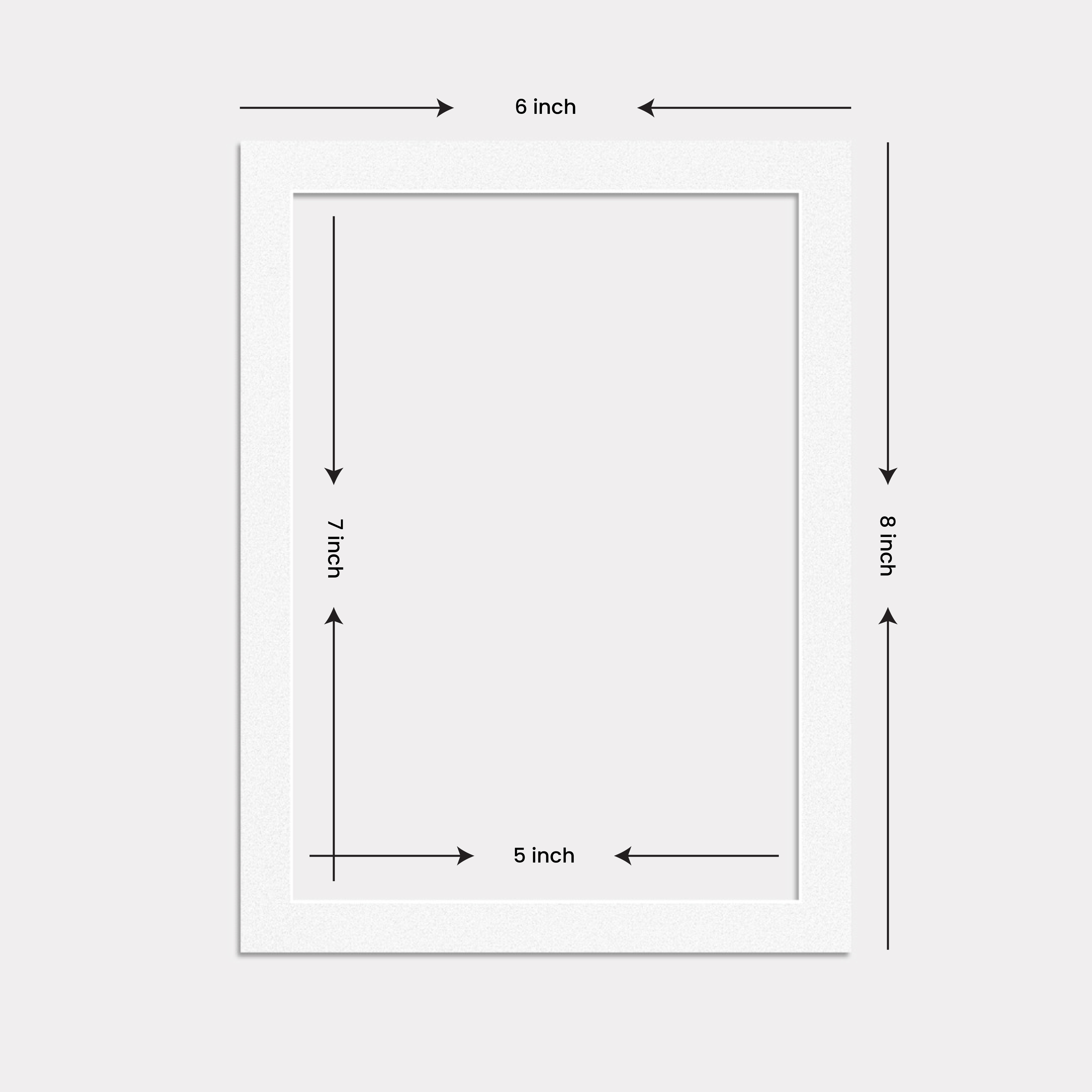 6 inch

7 inch

8 inch

5 inch