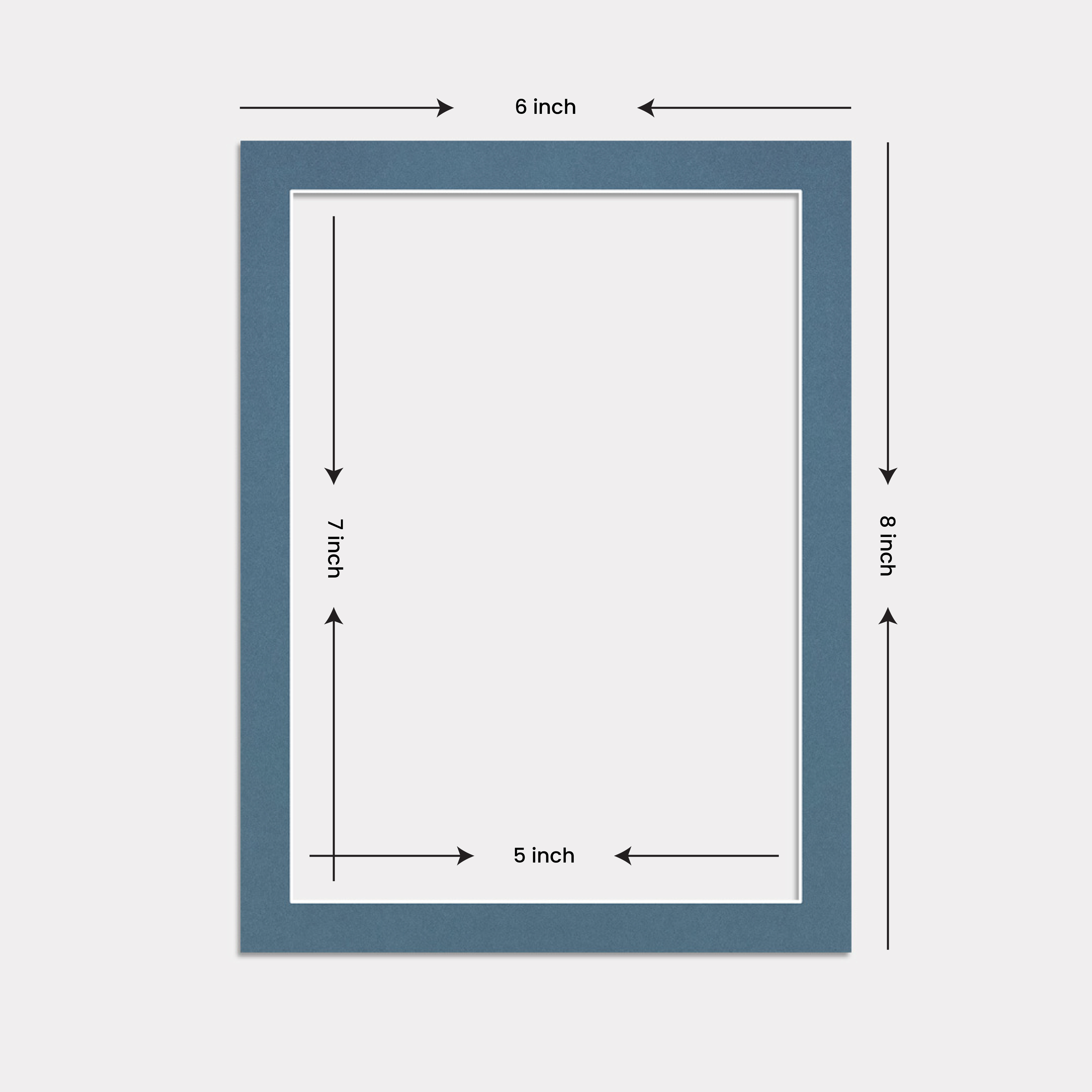 6 inch

7 inch

8 inch

5 inch