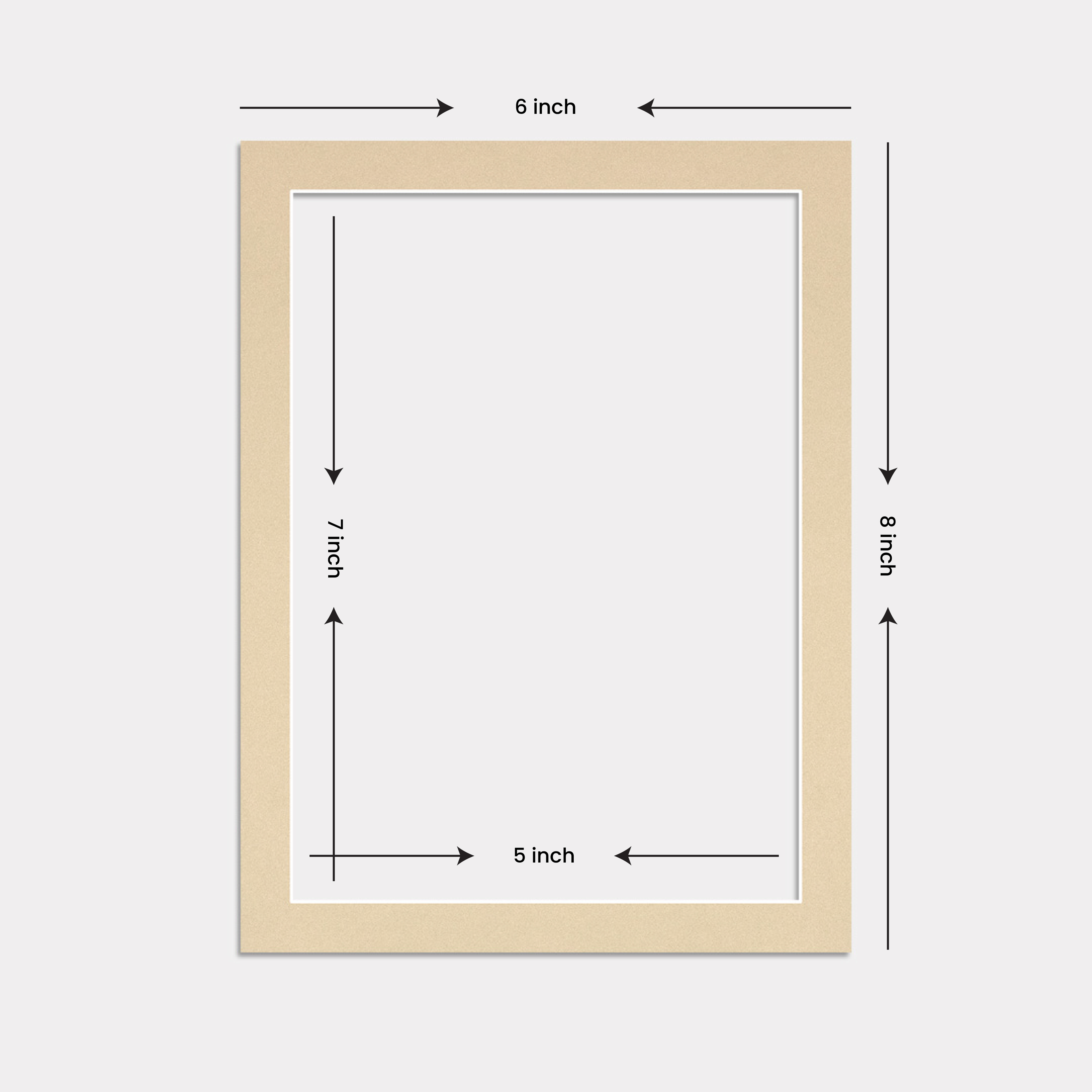 6 inch

7 inch

8 inch

5 inch