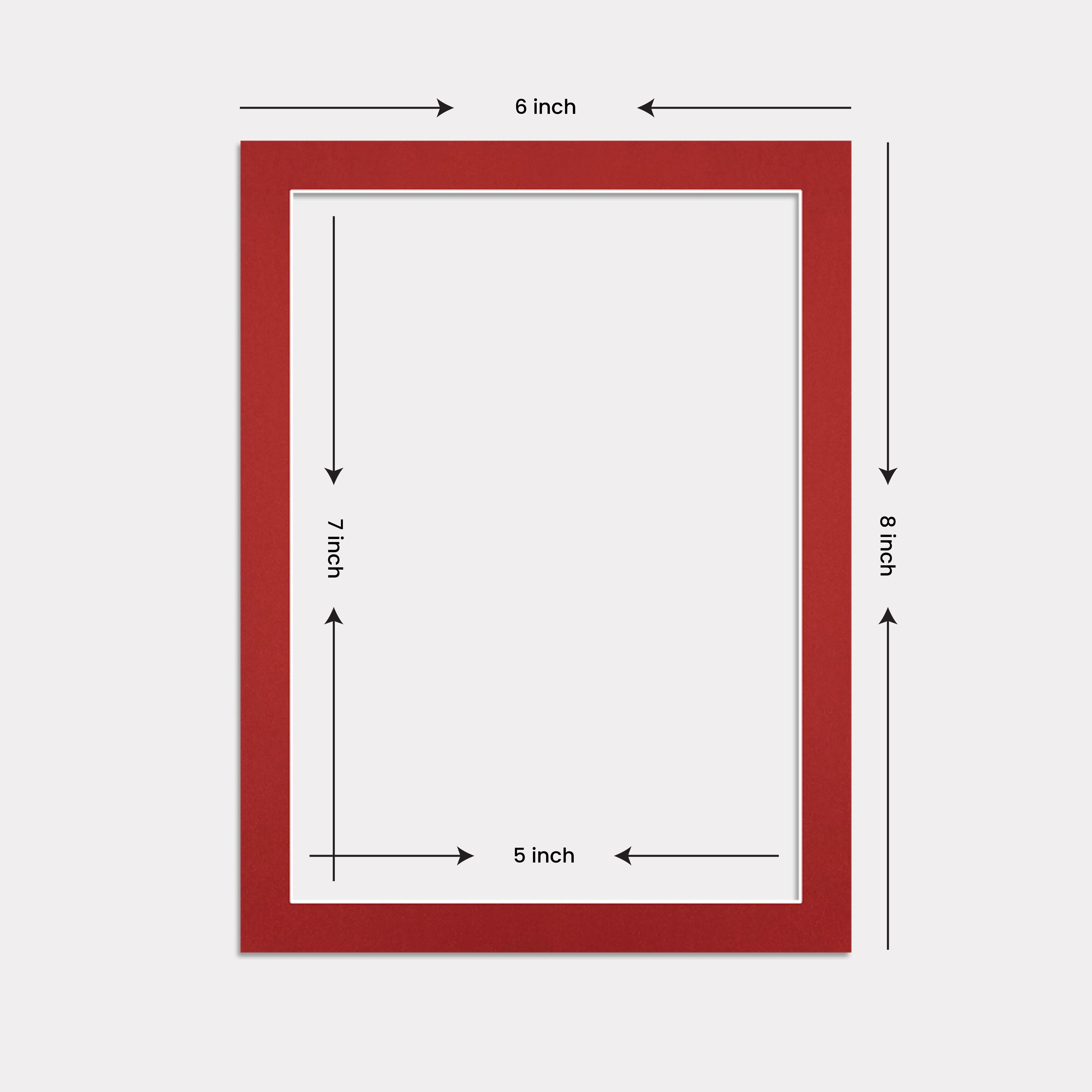 6 inch

7 inch

8 inch

5 inch