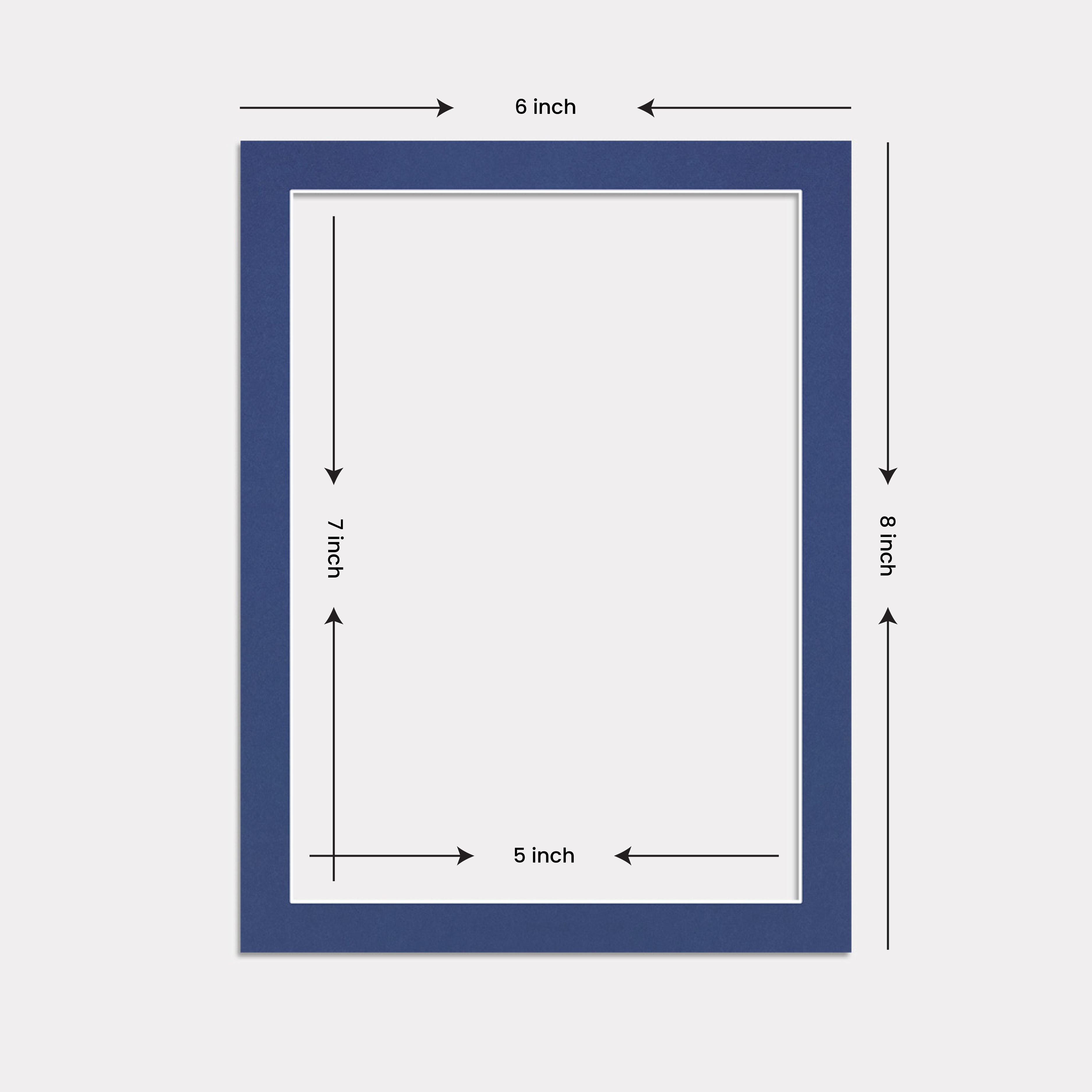 6 inch

7 inch

8 inch

5 inch