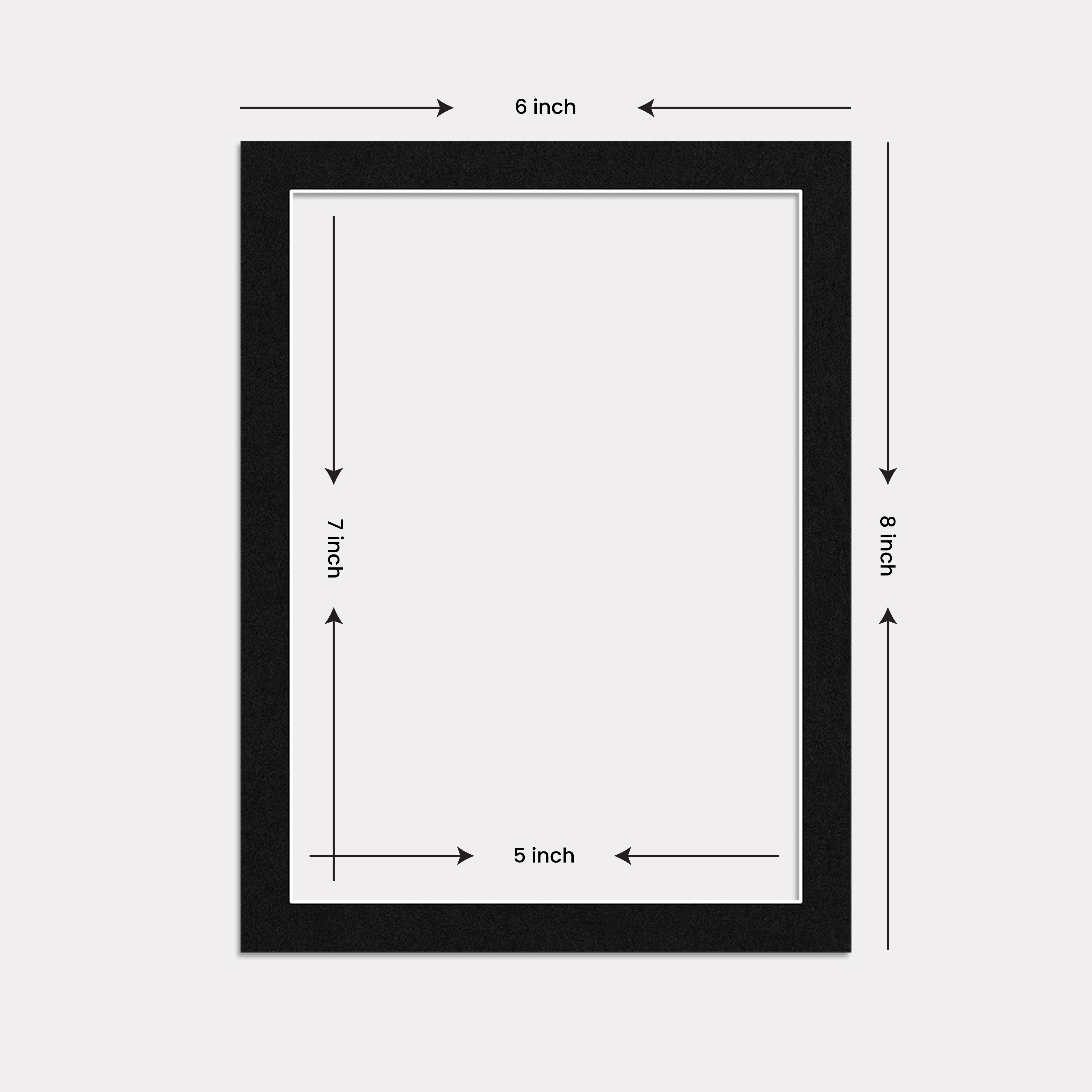 6 inch

7 inch

8 inch

5 inch