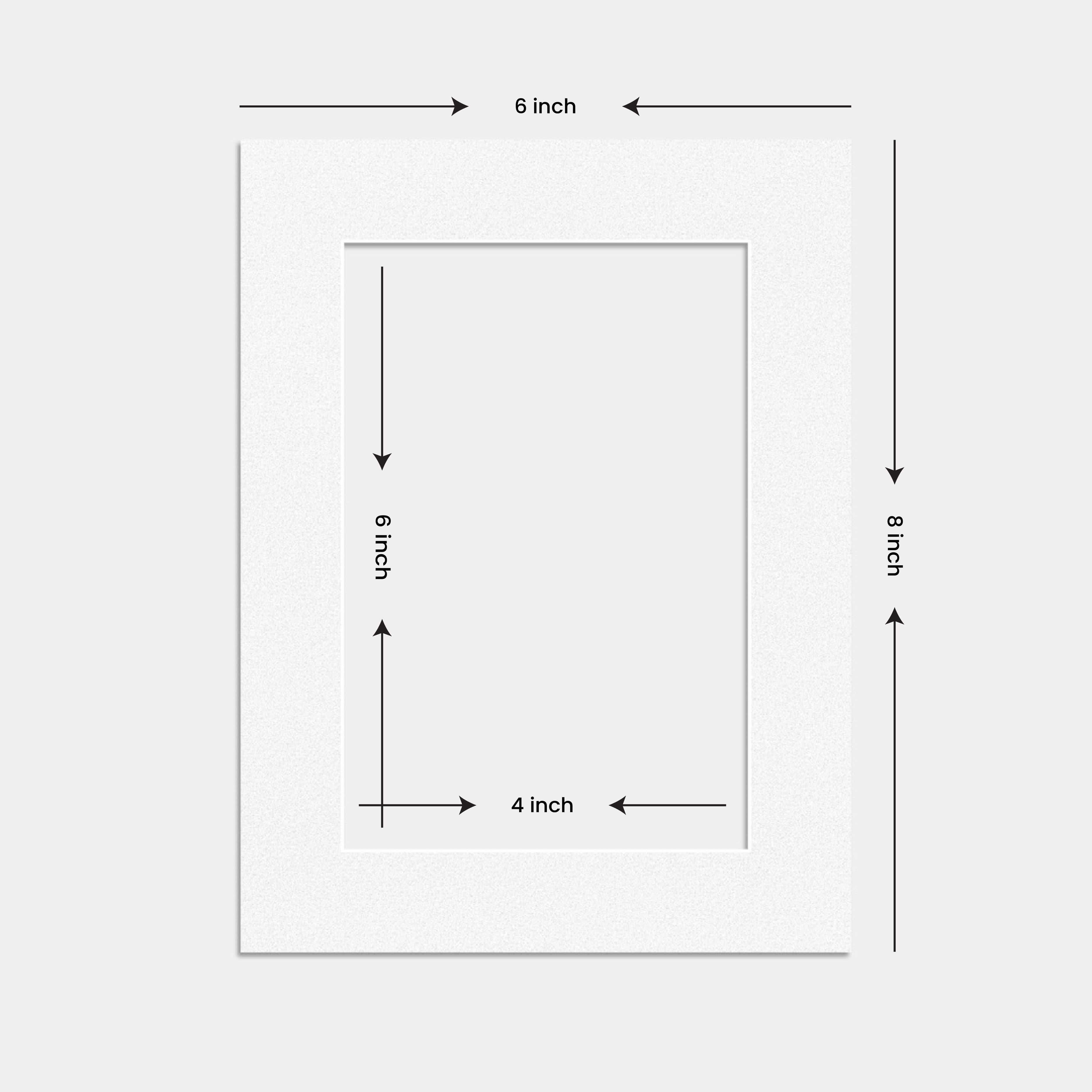 6 inch

6 inch

8 inch

4 inch