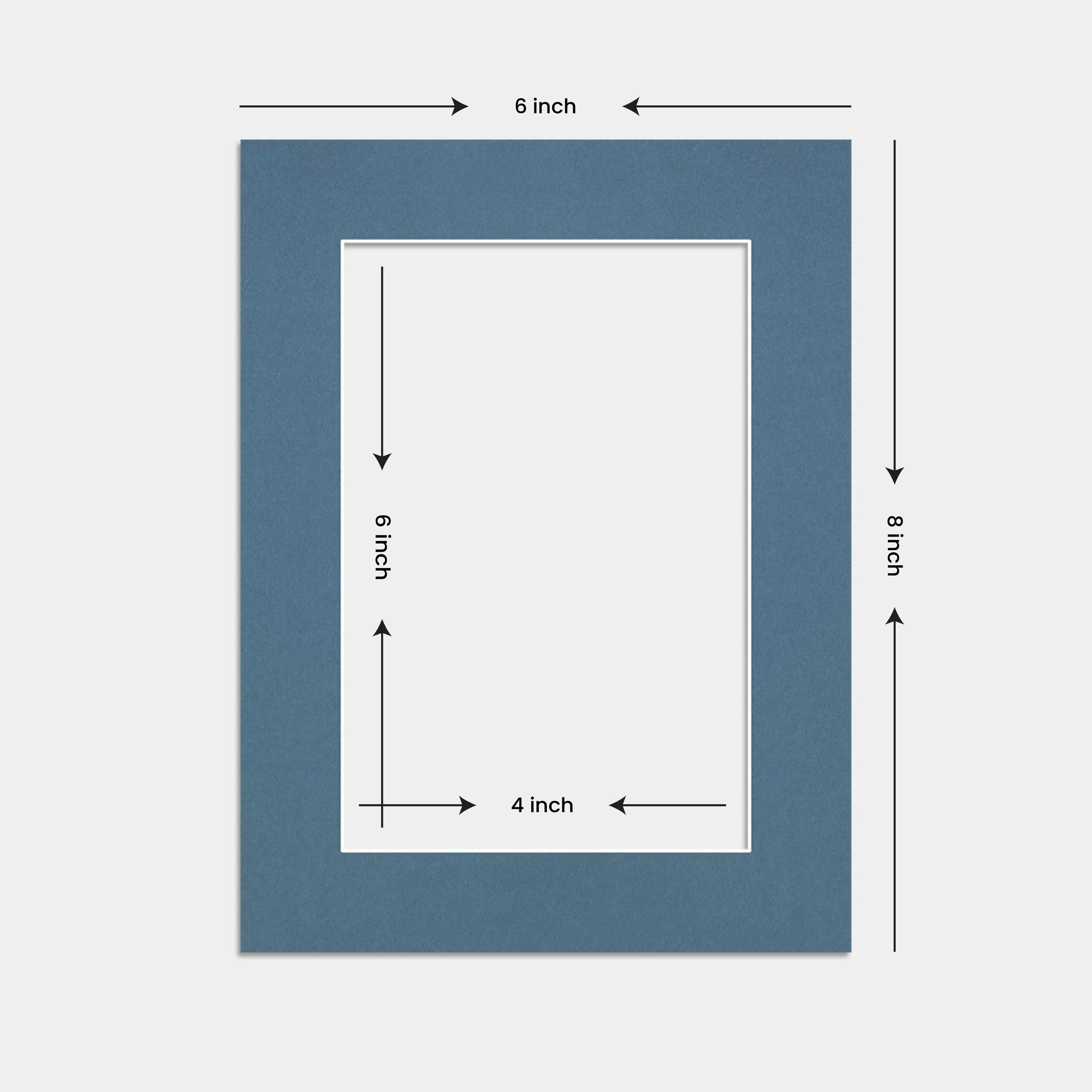 6 inch

6 inch

8 inch

4 inch