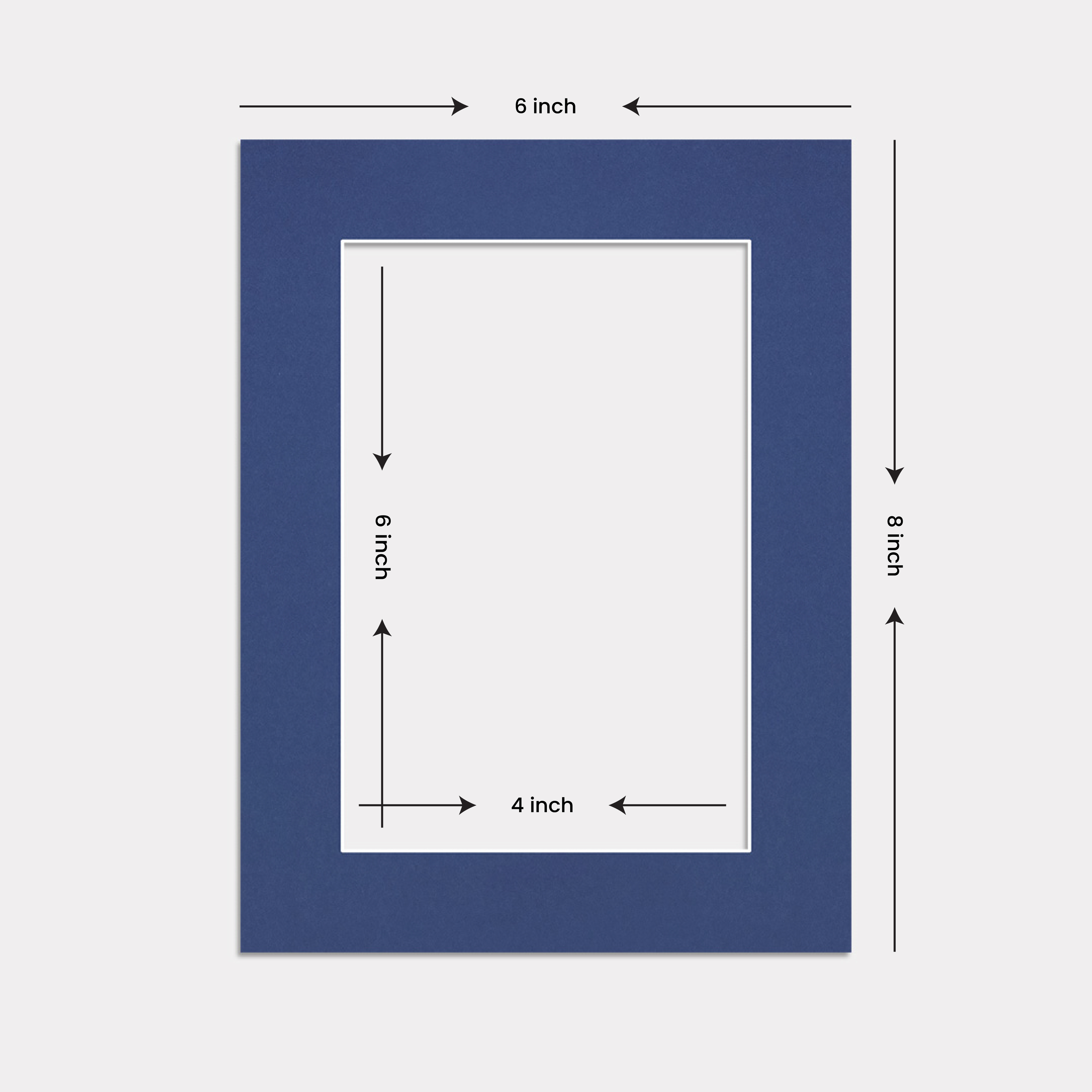 6 inch

6 inch

8 inch

4 inch