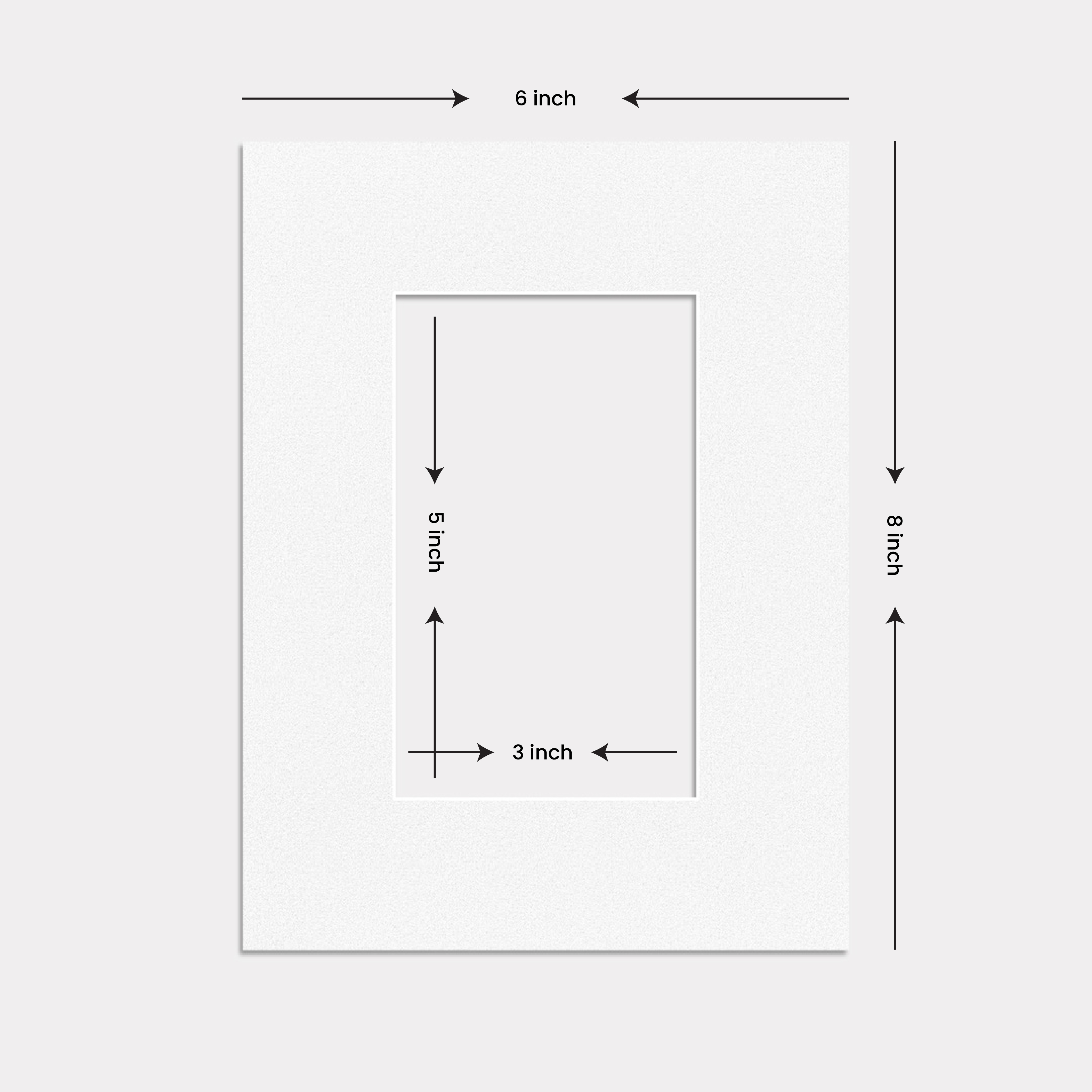 6 inch

5 inch

8 inch

3 inch