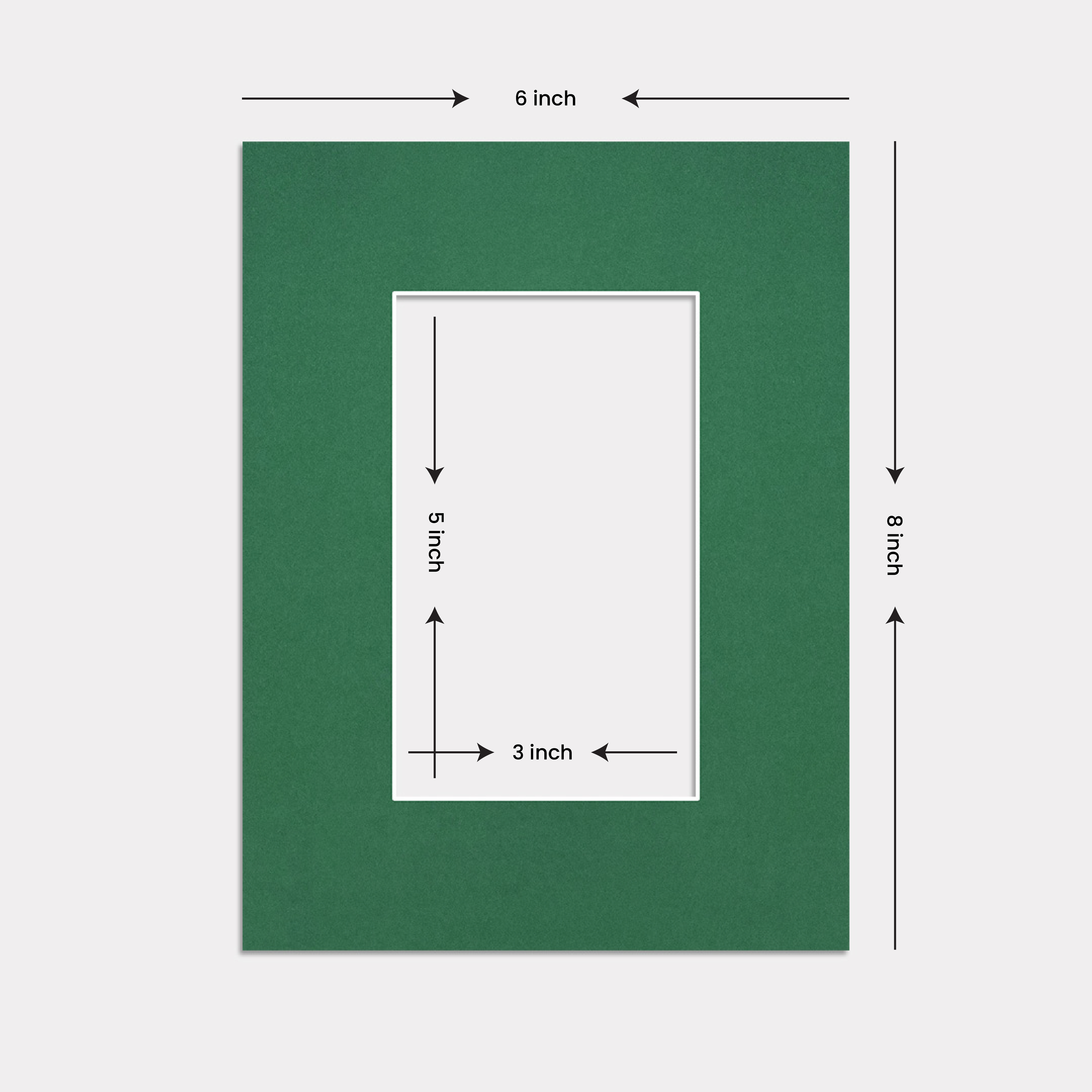 6 inch

5 inch

8 inch

3 inch