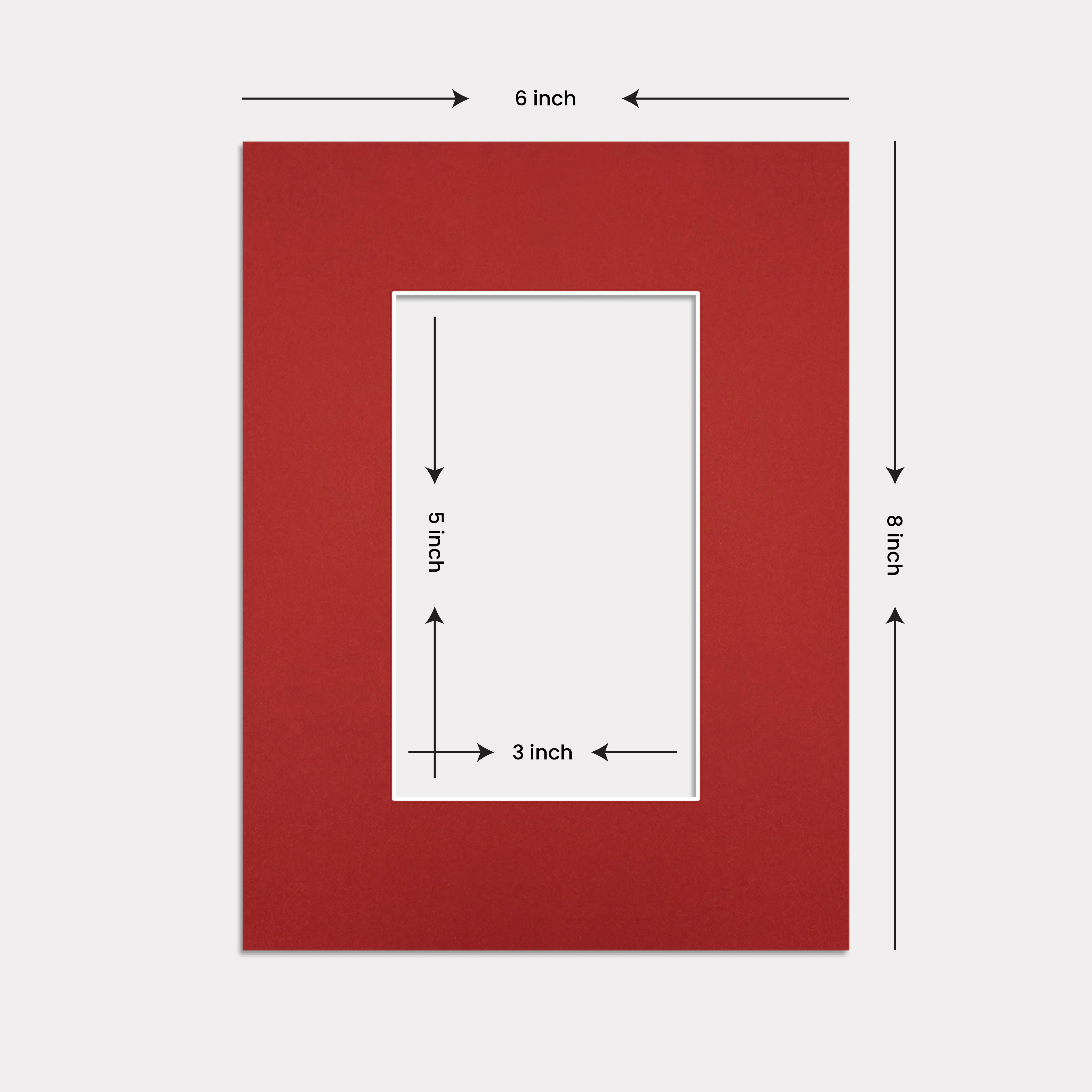 6 inch

5 inch

8 inch

3 inch