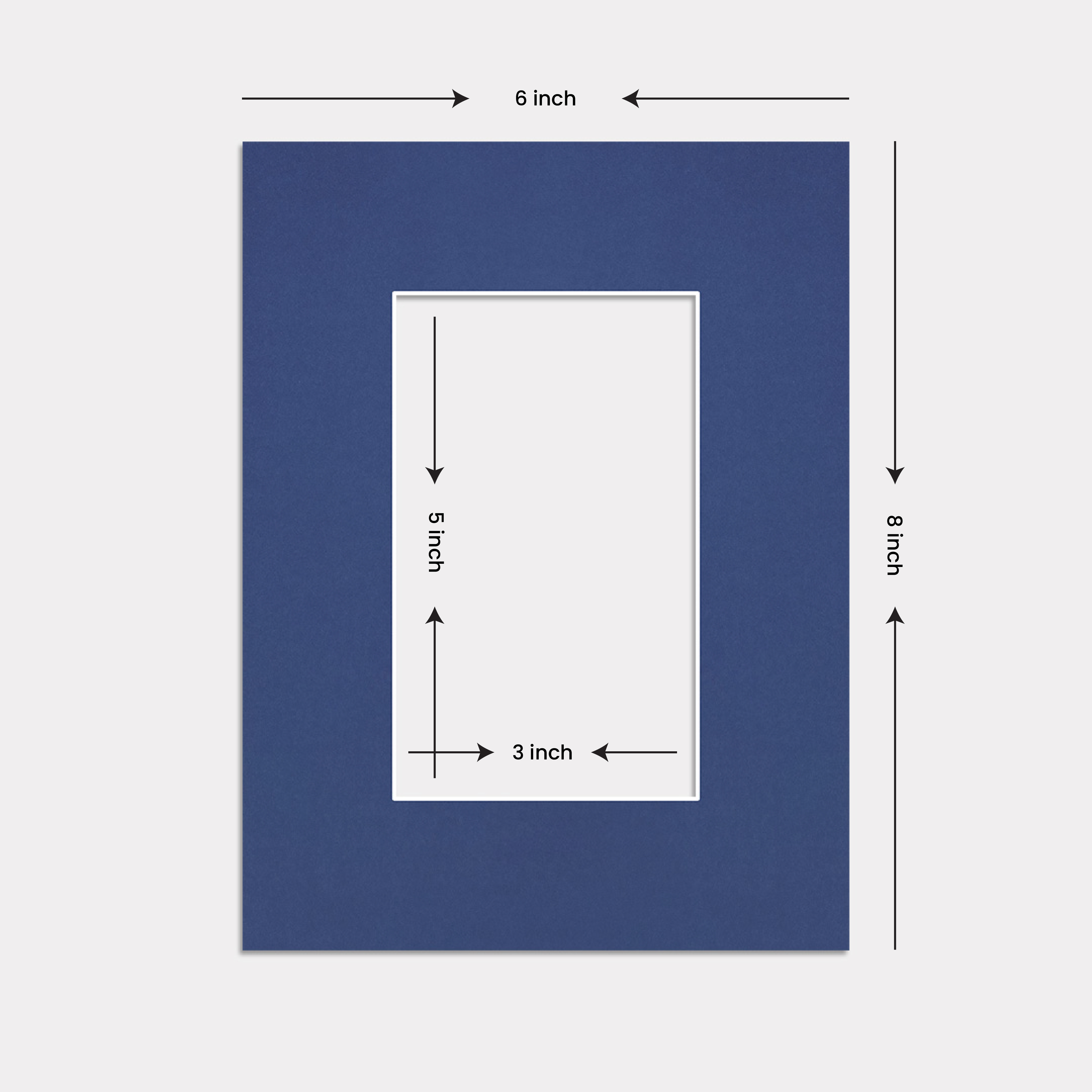 6 inch

5 inch

8 inch

3 inch