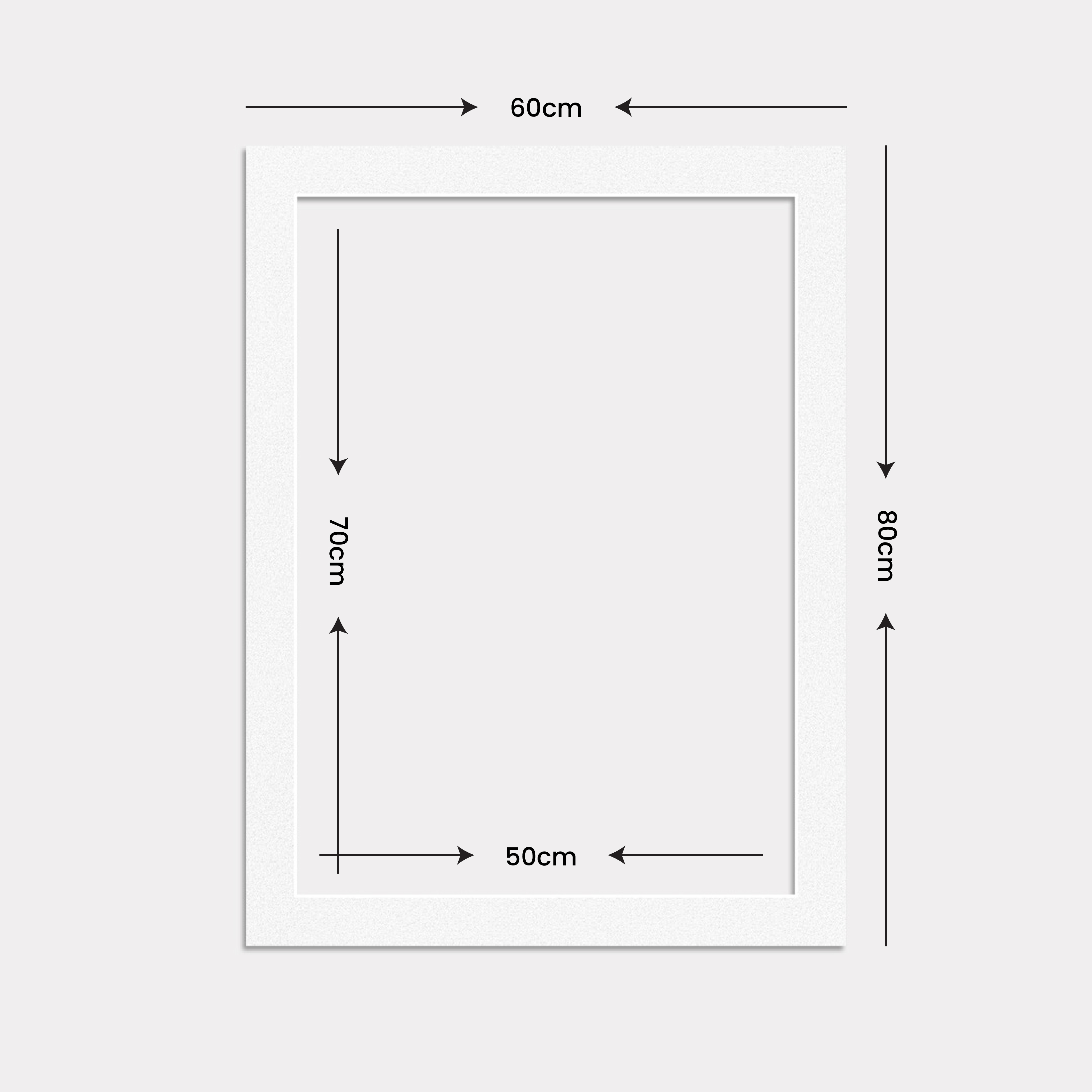 60cm

70cm

80cm

50cm