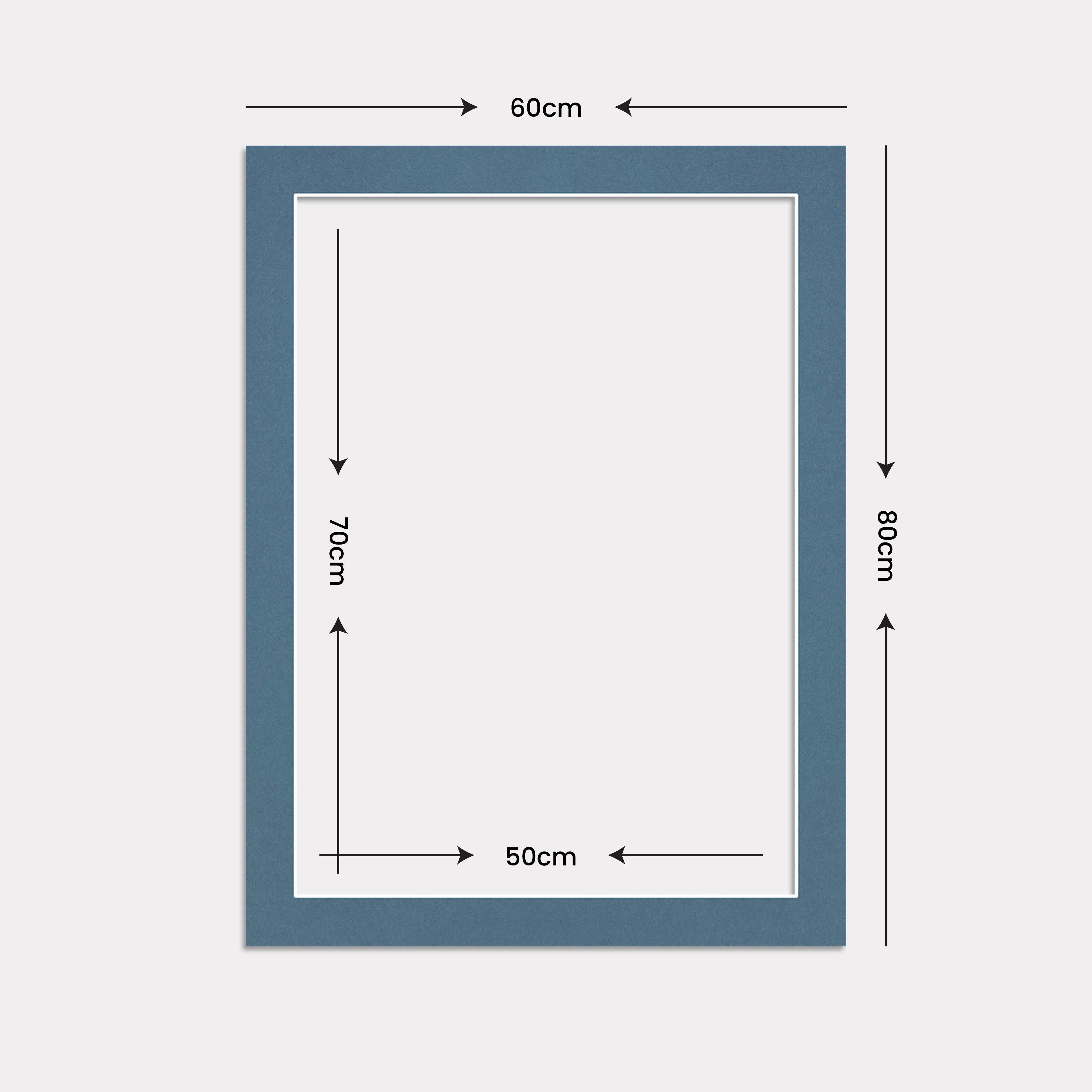 60cm

70cm

80cm

50cm