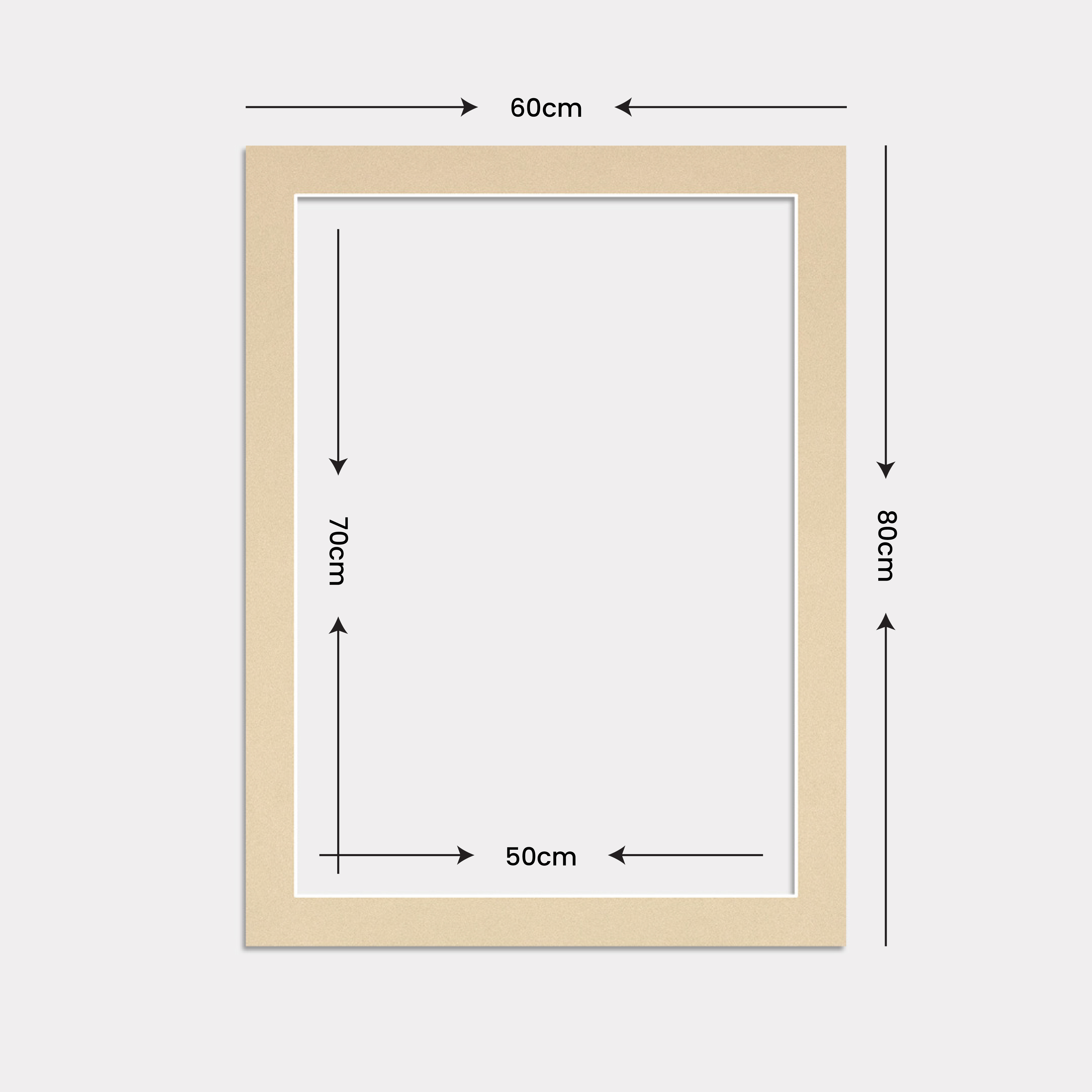 60cm

70cm

80cm

50cm