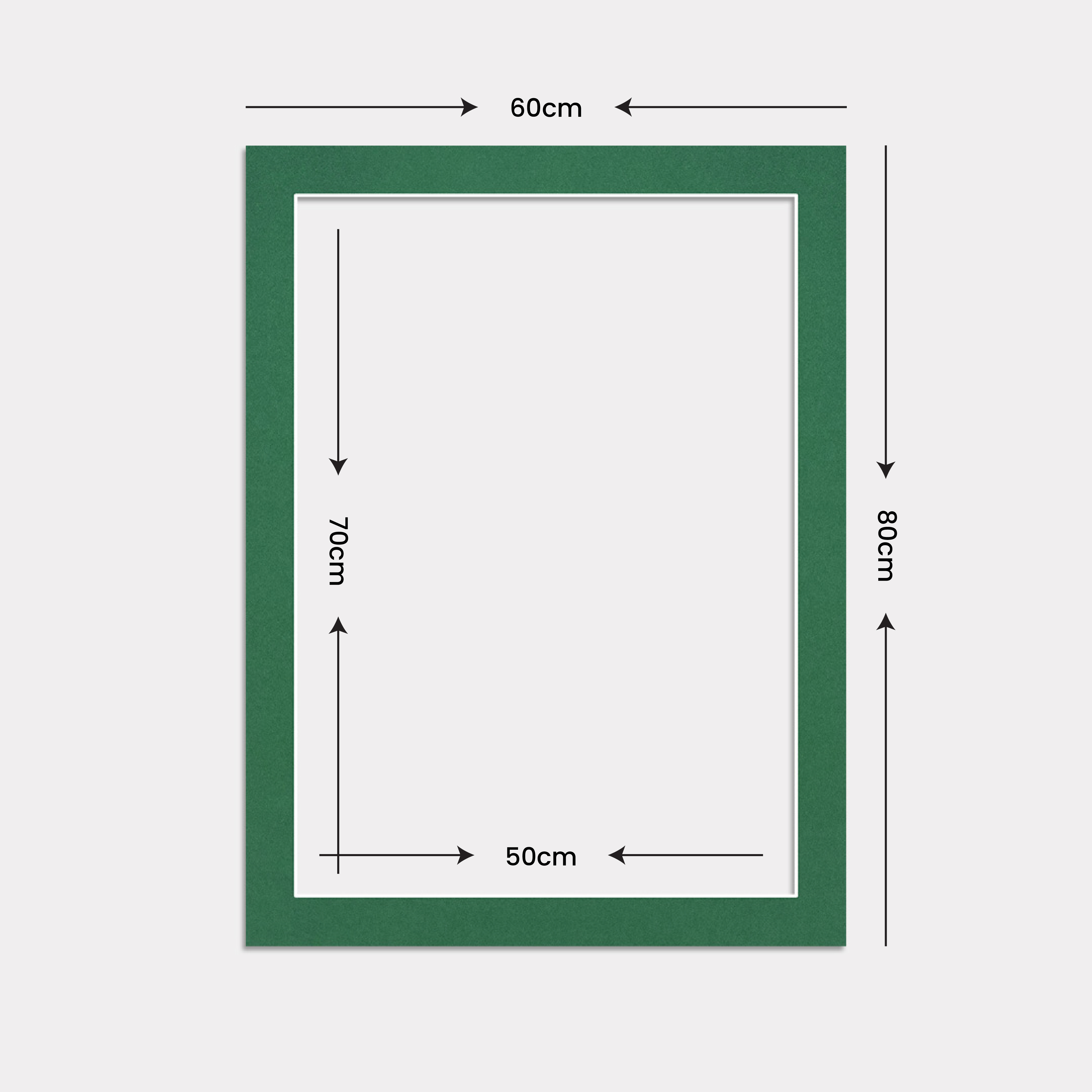 60cm

70cm

80cm

50cm